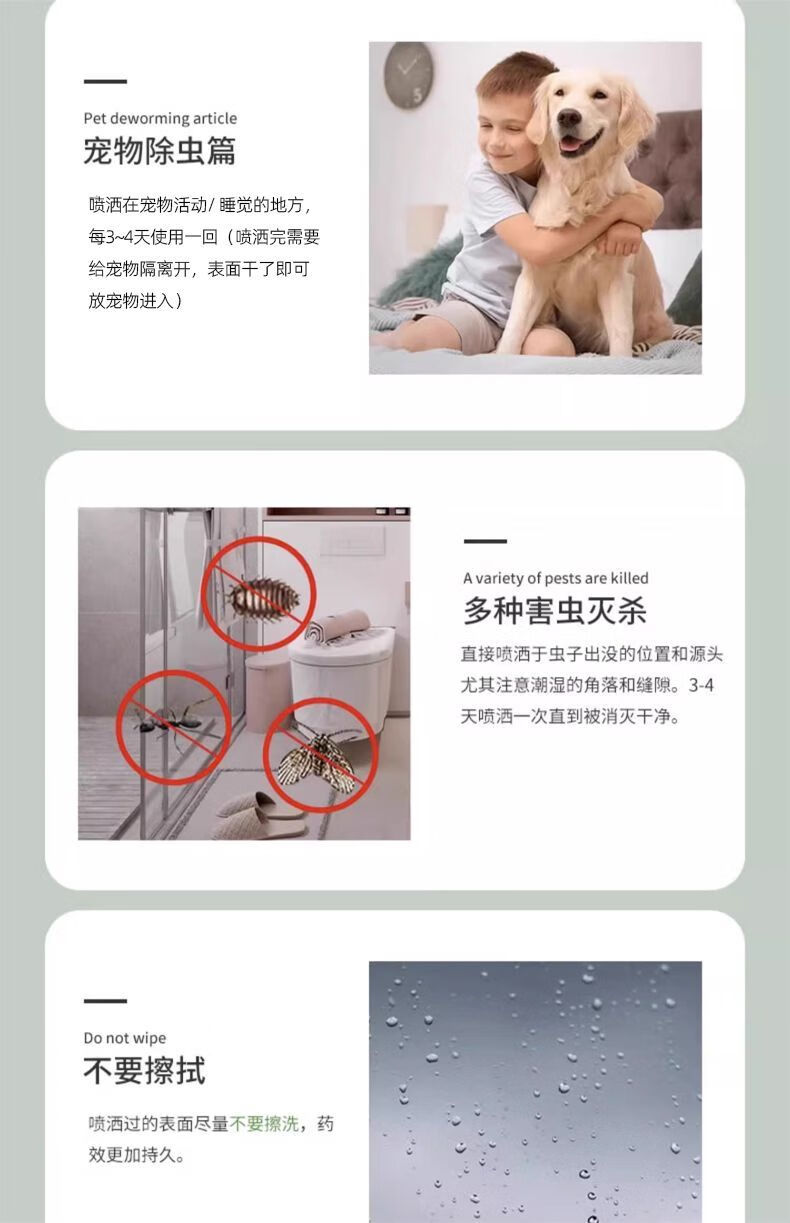 Pet deworming article
宠物除虫篇

喷洒在宠物活动/ 睡觉的地方，每3~4天使用一回（喷洒完需要给宠物隔离开，表面干了即可放宠物进入）

A variety of pests are killed
多种害虫灭杀

直接喷洒于虫子出没的位置和源头尤其注意潮湿的角落和缝隙。3-4天喷洒一次直到被消灭干净。

Do not wipe
不要擦拭

喷洒过的表面尽量不要擦洗，药效更加持久。