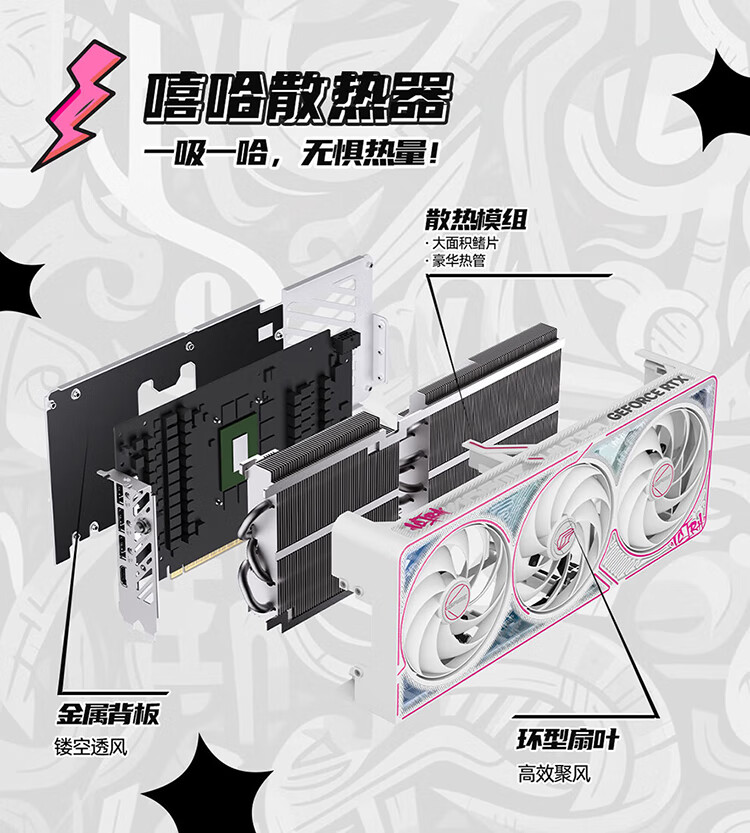 嘻哈散热器

一吸一哈，无惧热量！

散热模组

· 大面积鳍片

· 豪华热管

GEFORCE RTX

金属背板

镂空透风

环型扇叶

高效聚风