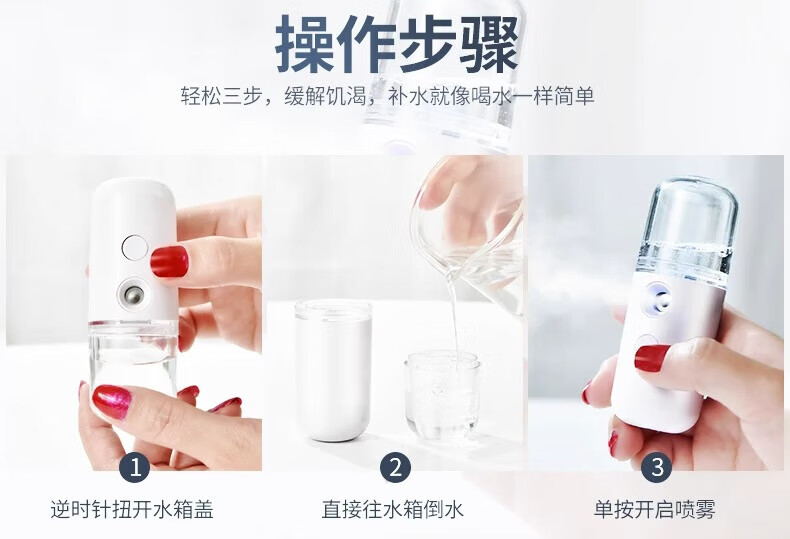 操作步骤

轻松三步，缓解饥渴，补水就像喝水一样简单

1
逆时针扭开水箱盖

2
直接往水箱倒水

3
单按开启喷雾