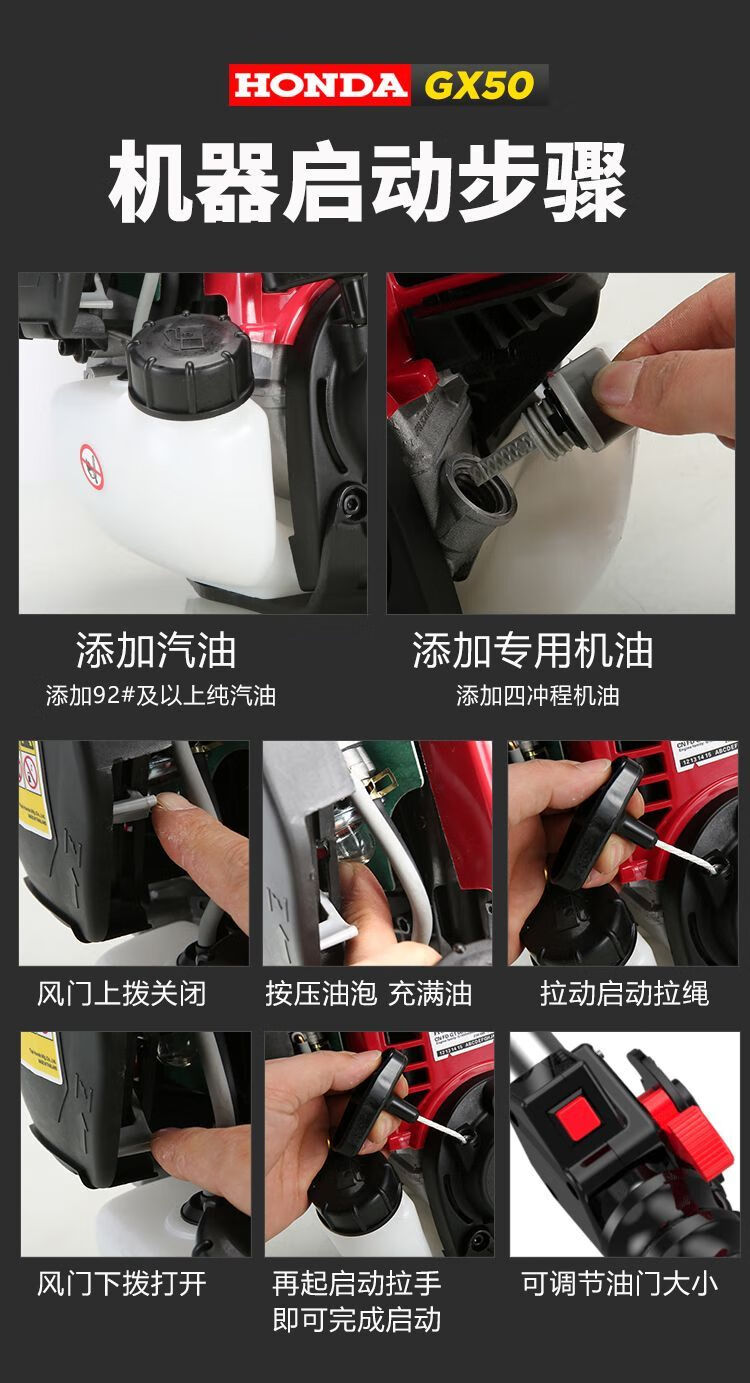 HONDA GX50

机器启动步骤

添加汽油
添加92#及以上纯汽油

添加专用机油
添加四冲程机油

风门上拨关闭

按压油泡 充满油

拉动启动拉绳

风门下拨打开

再起启动拉手
即可完成启动

可调节油门大小