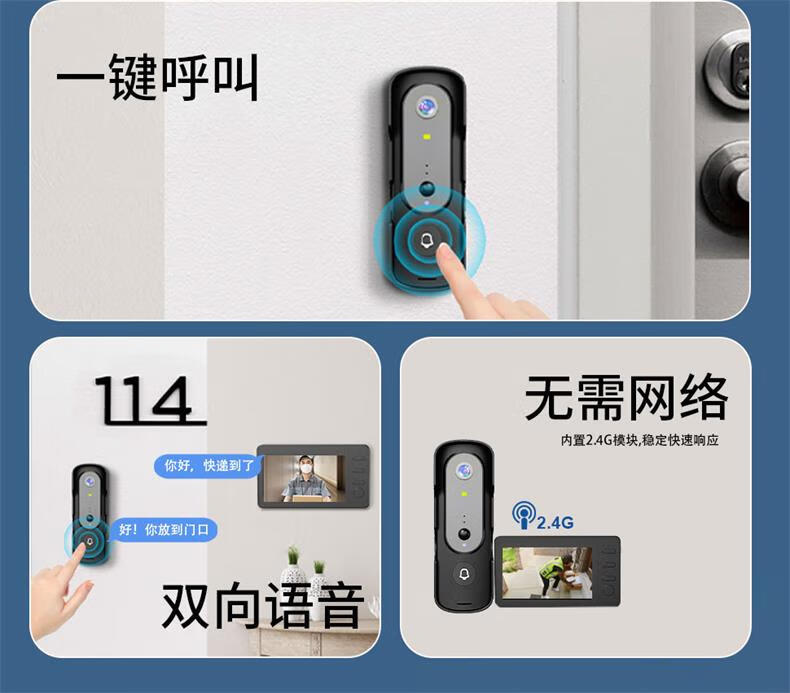 一键呼叫

114

你好，快递到了

好！你放到门口

双向语音

无需网络

内置2.4G模块,稳定快速响应

2.4G