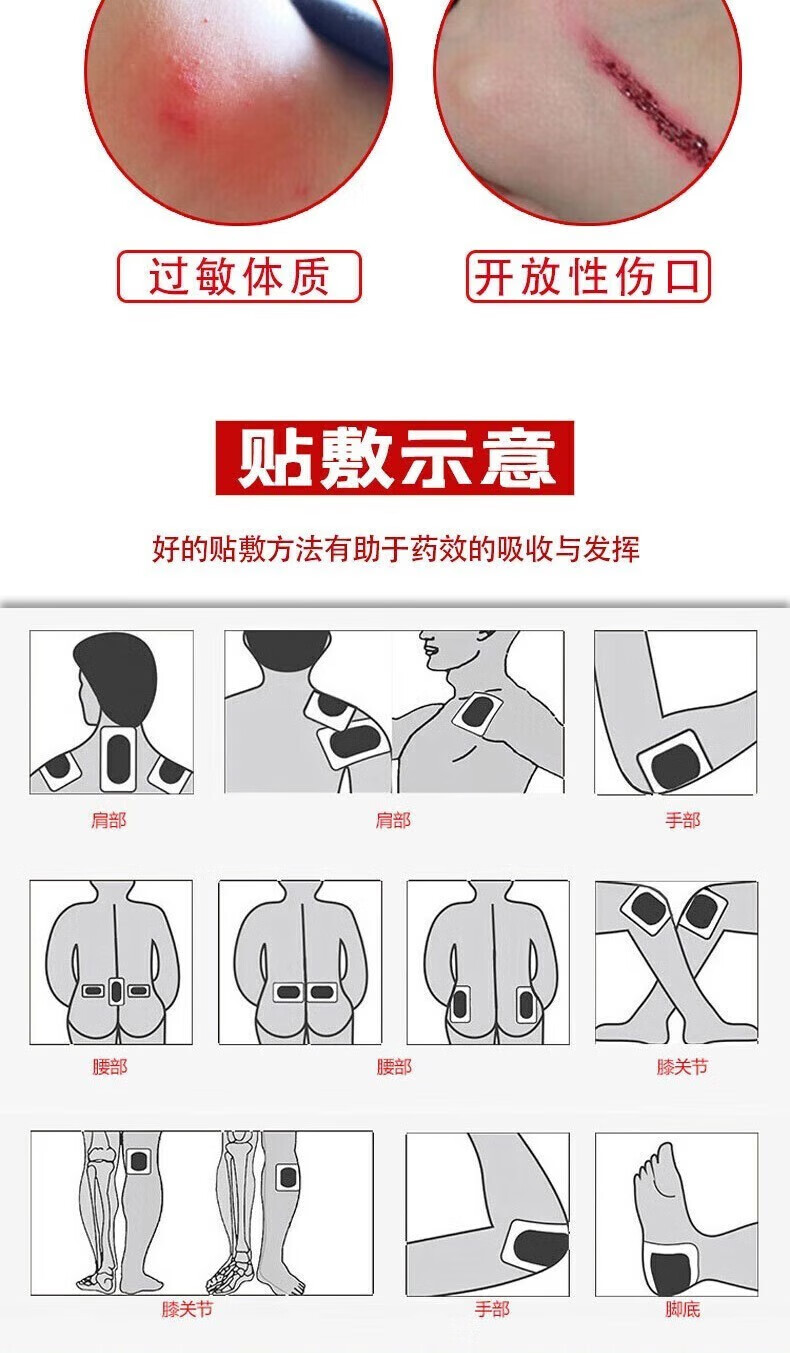 过敏体质

开放性伤口

贴敷示意

好的贴敷方法有助于药效的吸收与发挥

肩部

肩部

手部

腰部

腰部

膝关节

膝关节

手部

脚底