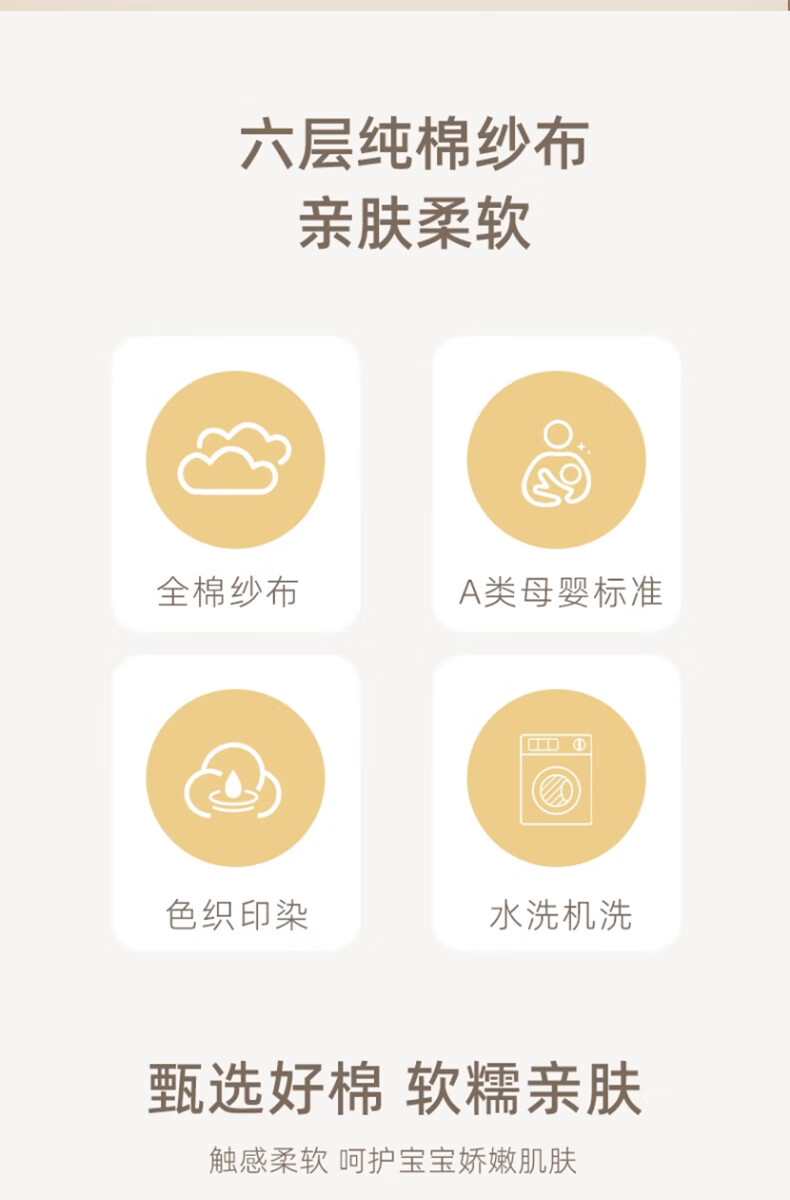 六层纯棉纱布
亲肤柔软

全棉纱布

A类母婴标准

色织印染

水洗机洗

甄选好棉 软糯亲肤

触感柔软 呵护宝宝娇嫩肌肤