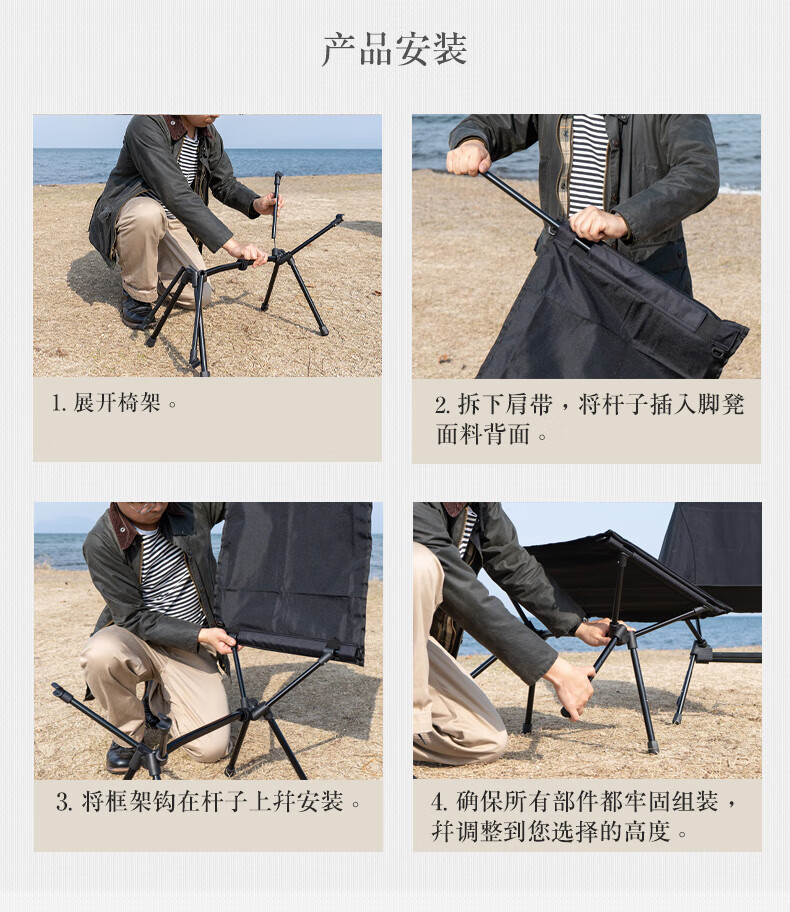 产品安装

1. 展开椅架。

2. 拆下肩带，将杆子插入脚凳面料背面。

3. 将框架钩在杆子上并安装。

4. 确保所有部件都牢固组装，并调整到您选择的高度。