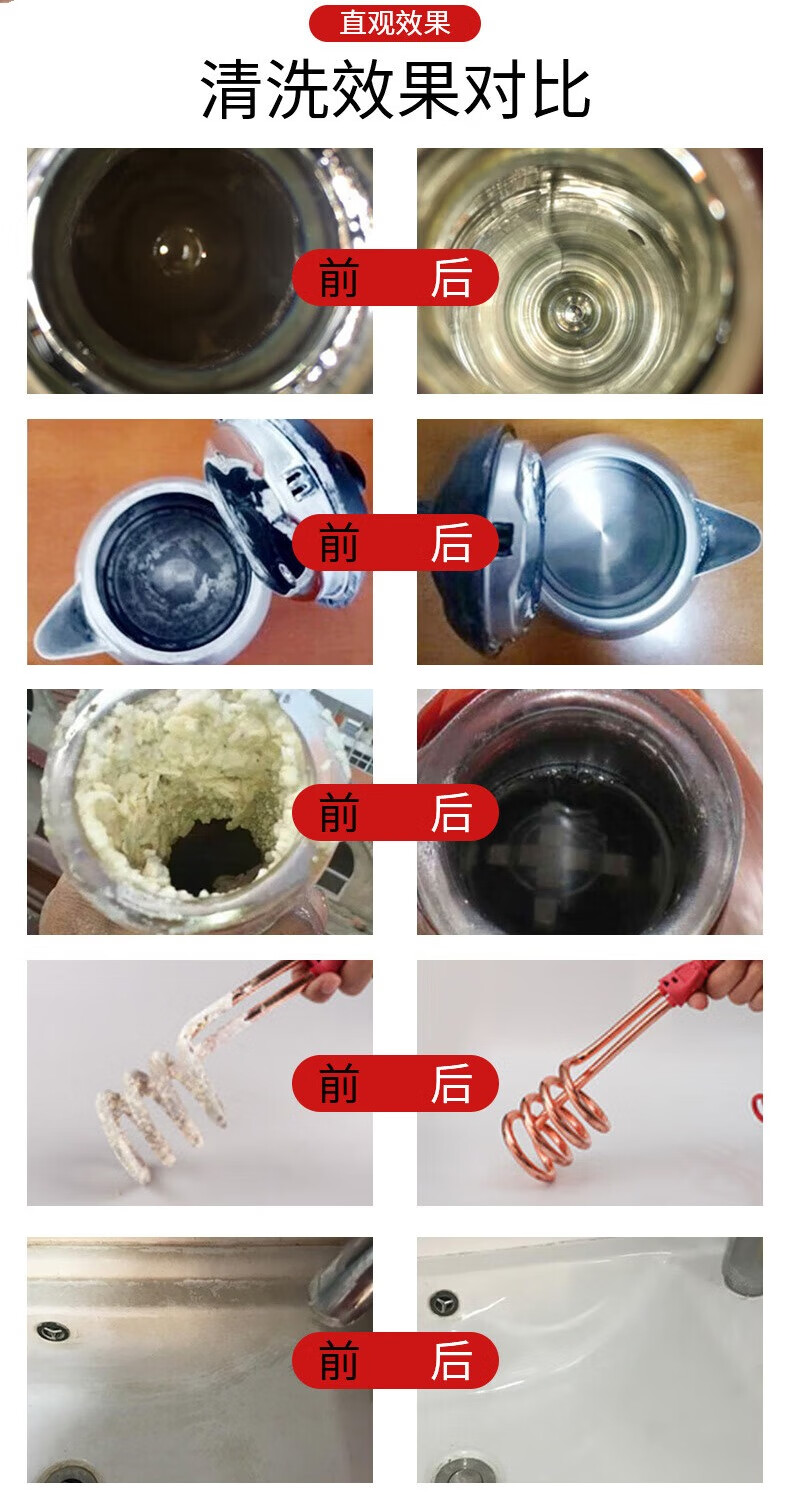 直观效果

清洗效果对比

前 后

前 后

前 后

前 后

前 后