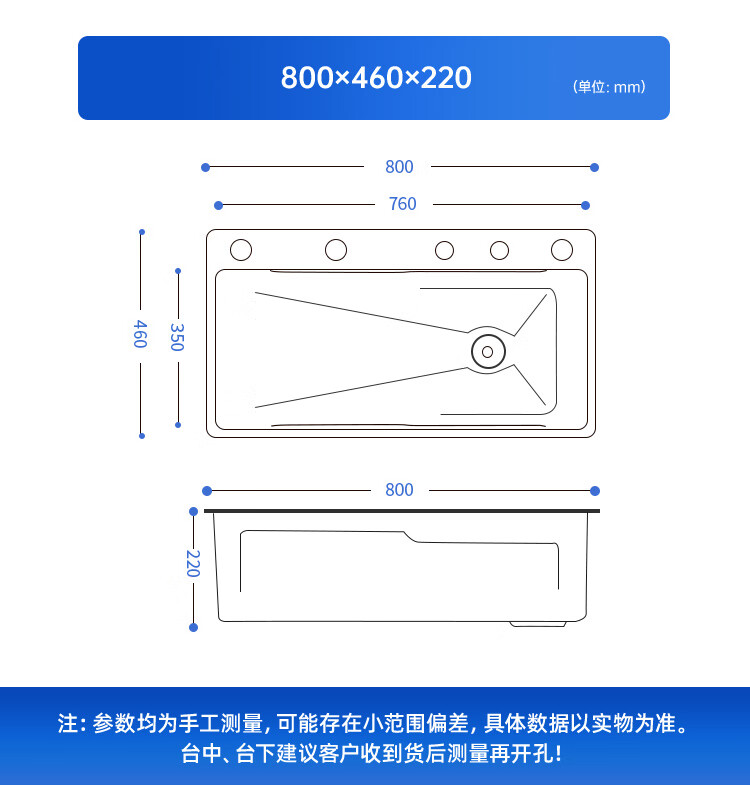 800×460×220 (单位: mm)

800

760

460

350

800

220

注: 参数均为手工测量, 可能存在小范围偏差, 具体数据以实物为准。
台中、台下建议客户收到货后测量再开孔!