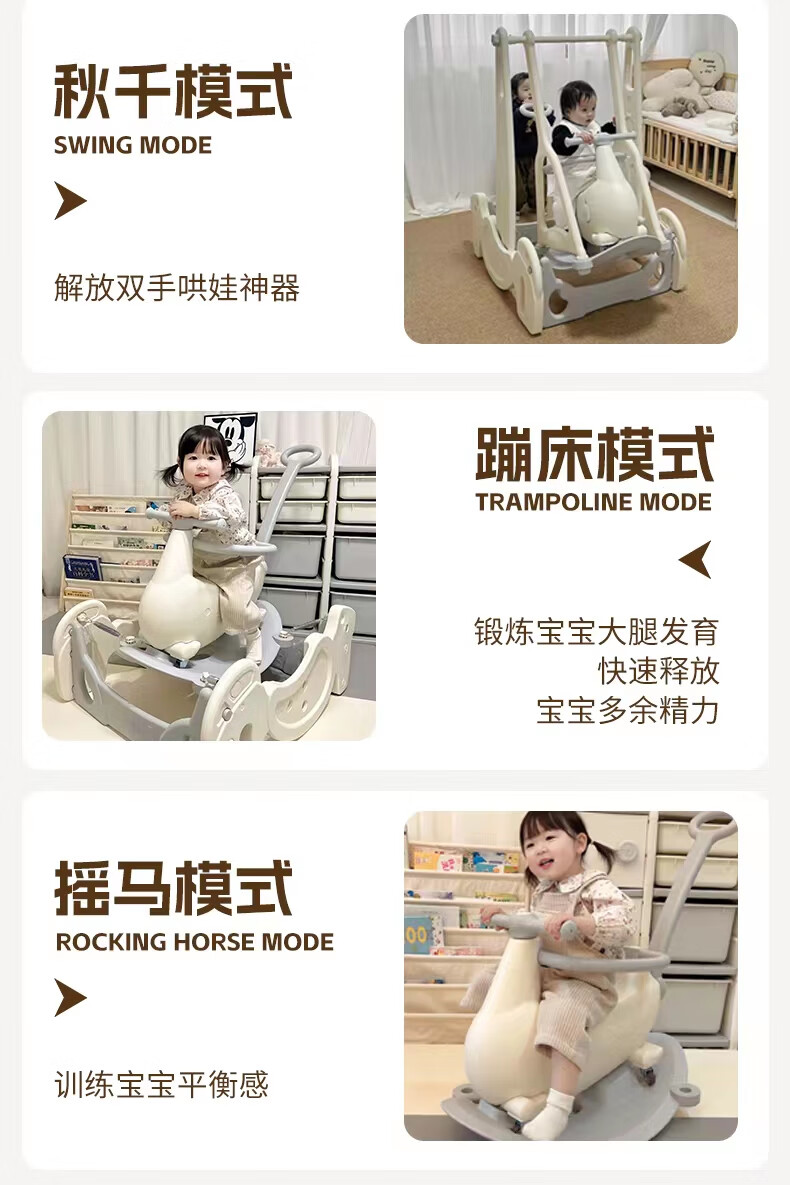 秋千模式
SWING MODE

解放双手哄娃神器

蹦床模式
TRAMPOLINE MODE

锻炼宝宝大腿发育
快速释放
宝宝多余精力

摇马模式
ROCKING HORSE MODE

训练宝宝平衡感