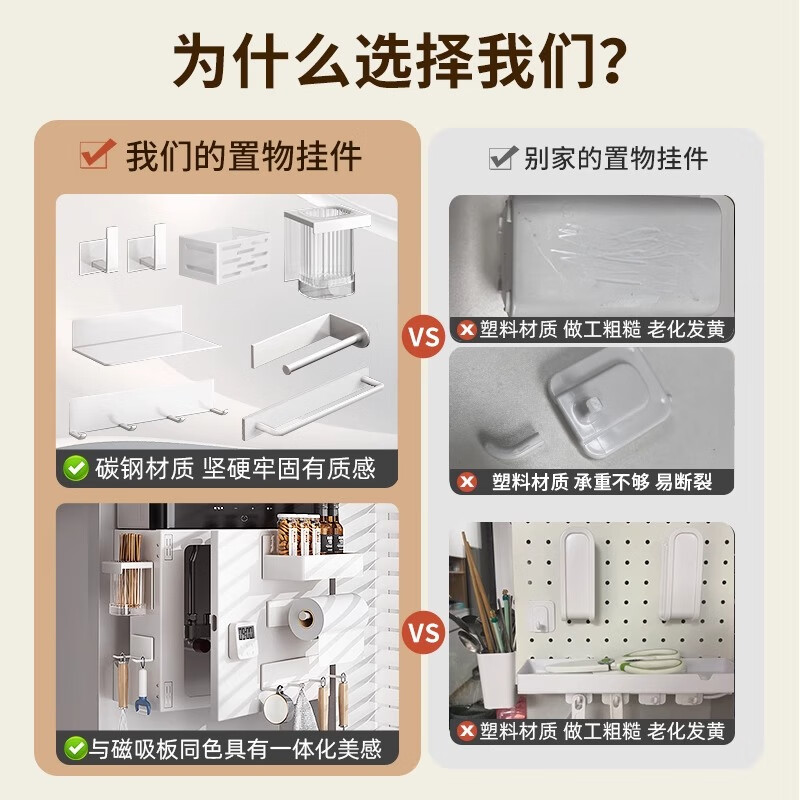 为什么选择我们?

我们的置物挂件

碳钢材质 坚硬牢固有质感

与磁吸板同色具有一体化美感

VS

VS

别家的置物挂件

塑料材质 做工粗糙 老化发黄

塑料材质 承重不够 易断裂

塑料材质 做工粗糙 老化发黄