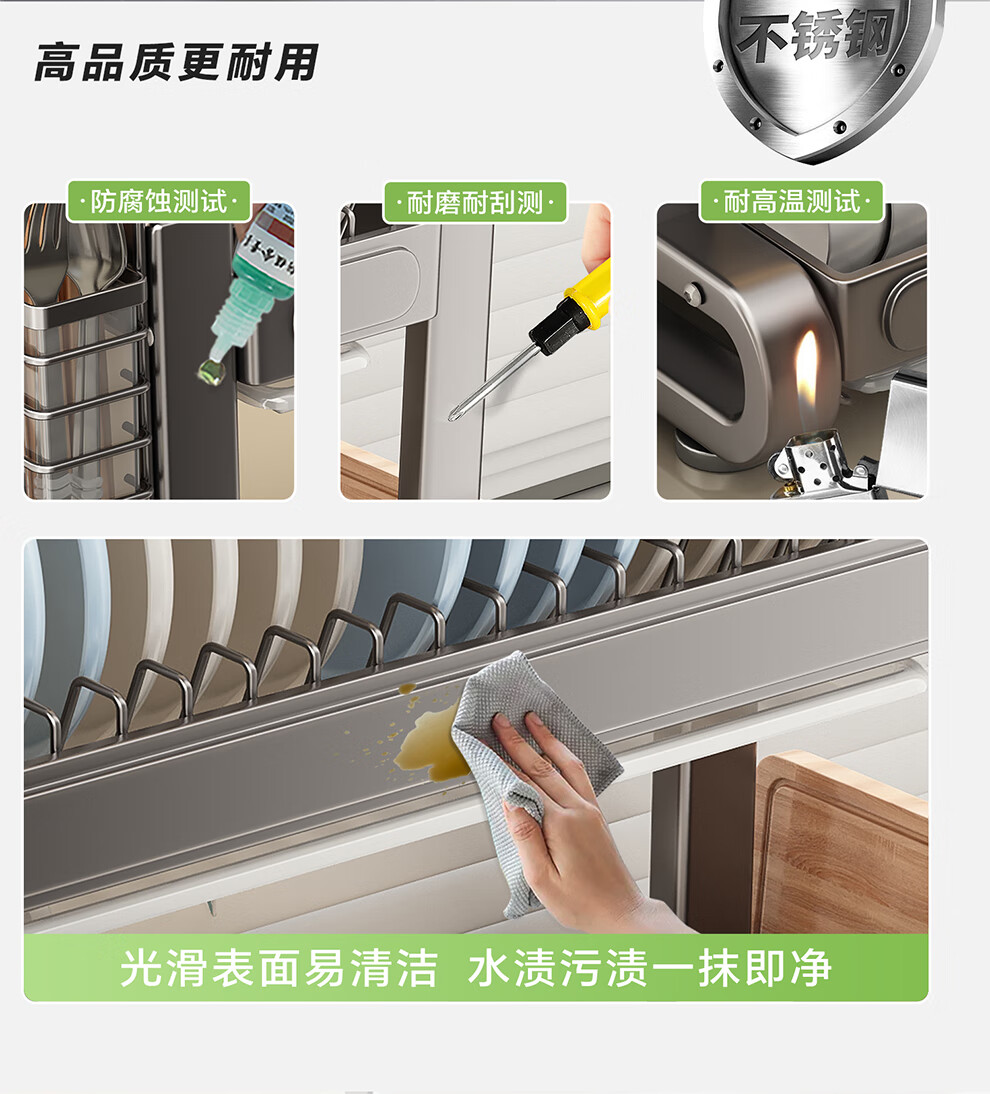 高品质更耐用

不锈钢

·防腐蚀测试·

·耐磨耐刮测·

·耐高温测试·

光滑表面易清洁 水渍污渍一抹即净