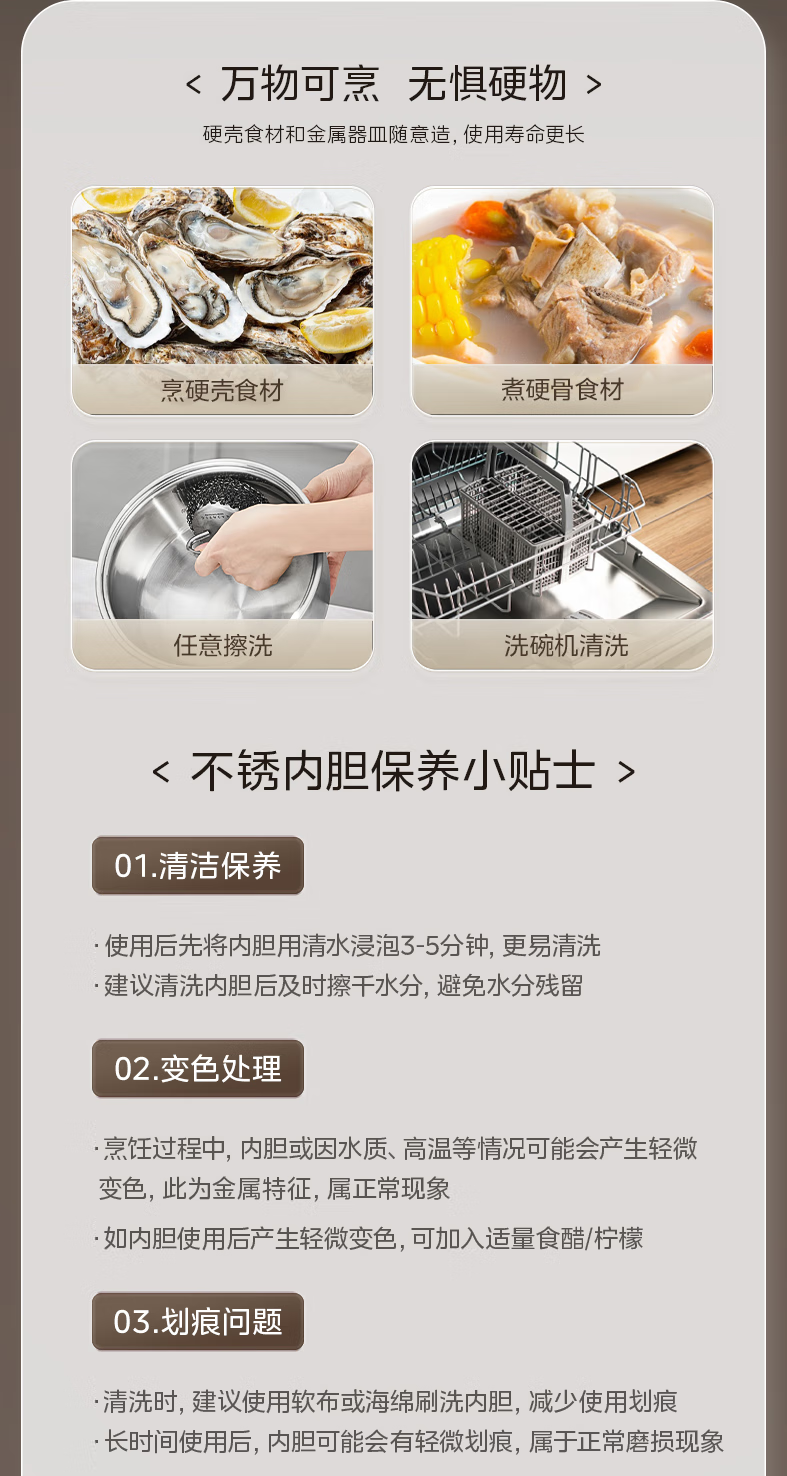 < 万物可烹 无惧硬物 >

硬壳食材和金属器皿随意造, 使用寿命更长

烹硬壳食材

煮硬骨食材

任意擦洗

洗碗机清洗

< 不锈内胆保养小贴士 >

01.清洁保养

· 使用后先将内胆用清水浸泡3-5分钟, 更易清洗
· 建议清洗内胆后及时擦干水分, 避免水分残留

02.变色处理

· 烹饪过程中, 内胆或因水质、高温等情况可能会产生轻微变色, 此为金属特征, 属正常现象
· 如内胆使用后产生轻微变色, 可加入适量食醋/柠檬

03.划痕问题

· 清洗时, 建议使用软布或海绵刷洗内胆, 减少使用划痕
· 长时间使用后, 内胆可能会有轻微划痕, 属于正常磨损现象