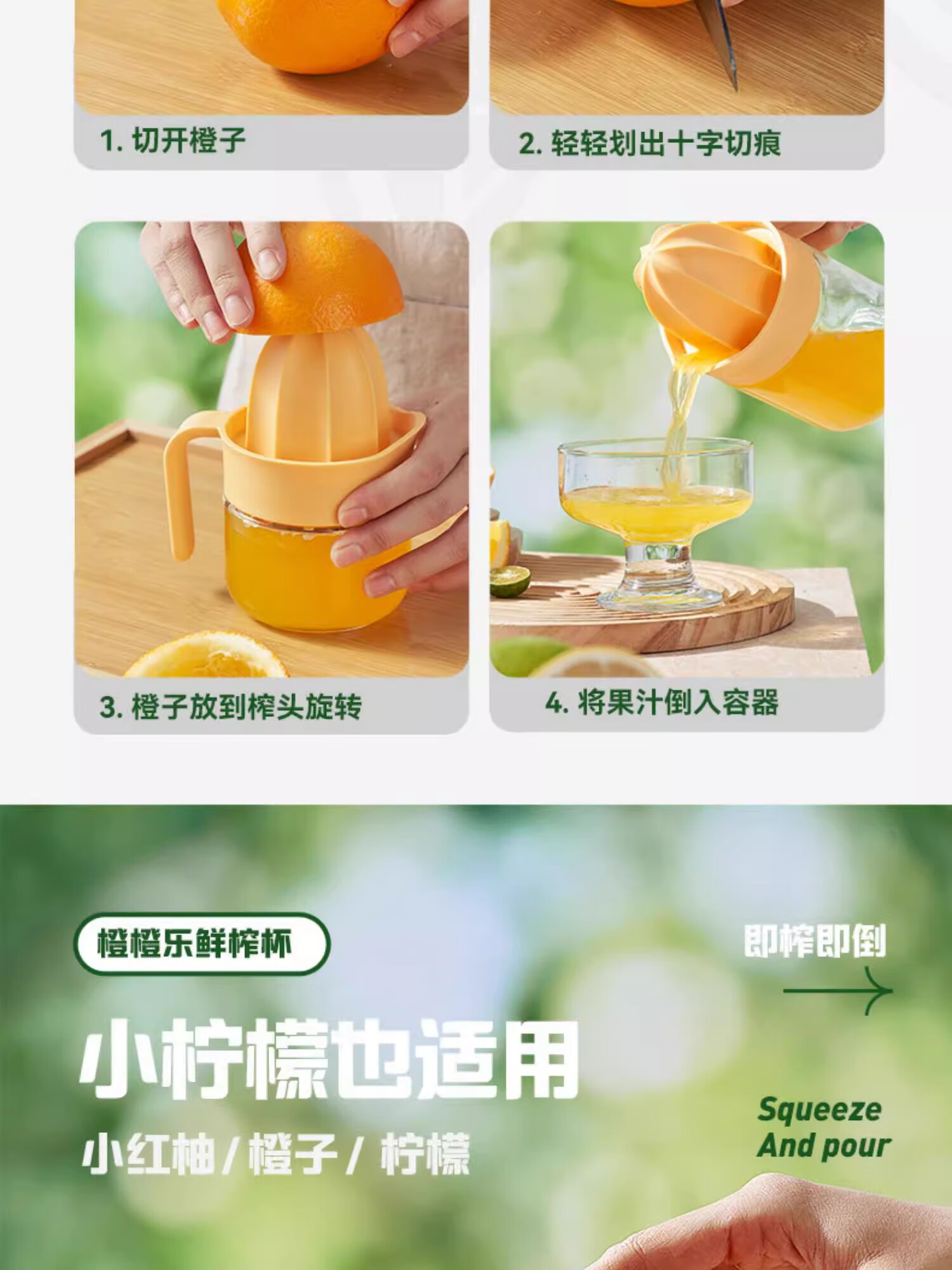 1. 切开橙子

2. 轻轻划出十字切痕

3. 橙子放到榨头旋转

4. 将果汁倒入容器

橙橙乐鲜榨杯

即榨即倒

小柠檬也适用

小红柚 / 橙子 / 柠檬

Squeeze And pour