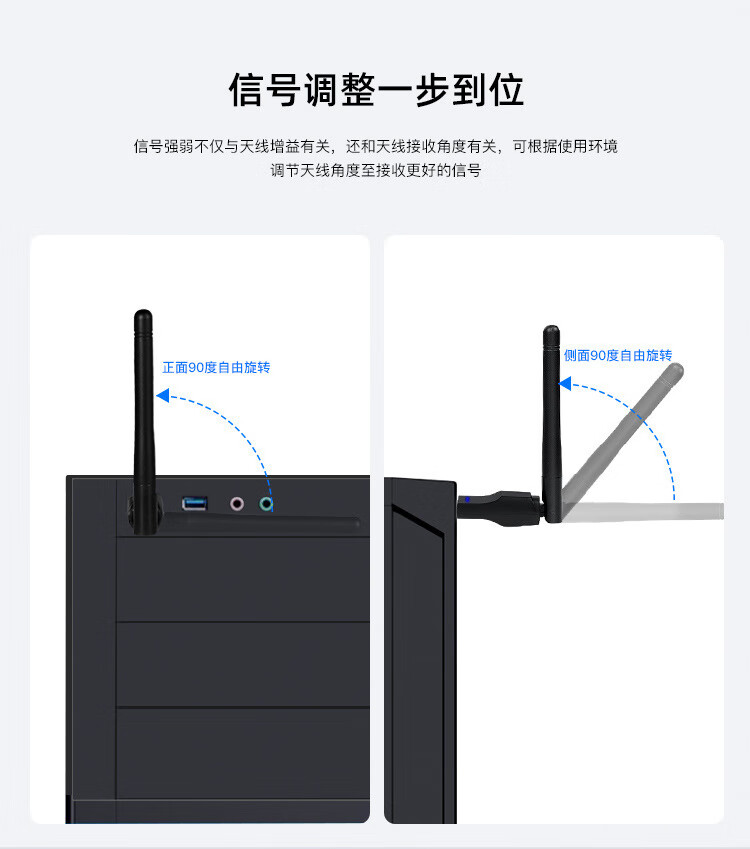 信号调整一步到位

信号强弱不仅与天线增益有关，还和天线接收角度有关，可根据使用环境调节天线角度至接收更好的信号

正面90度自由旋转

侧面90度自由旋转