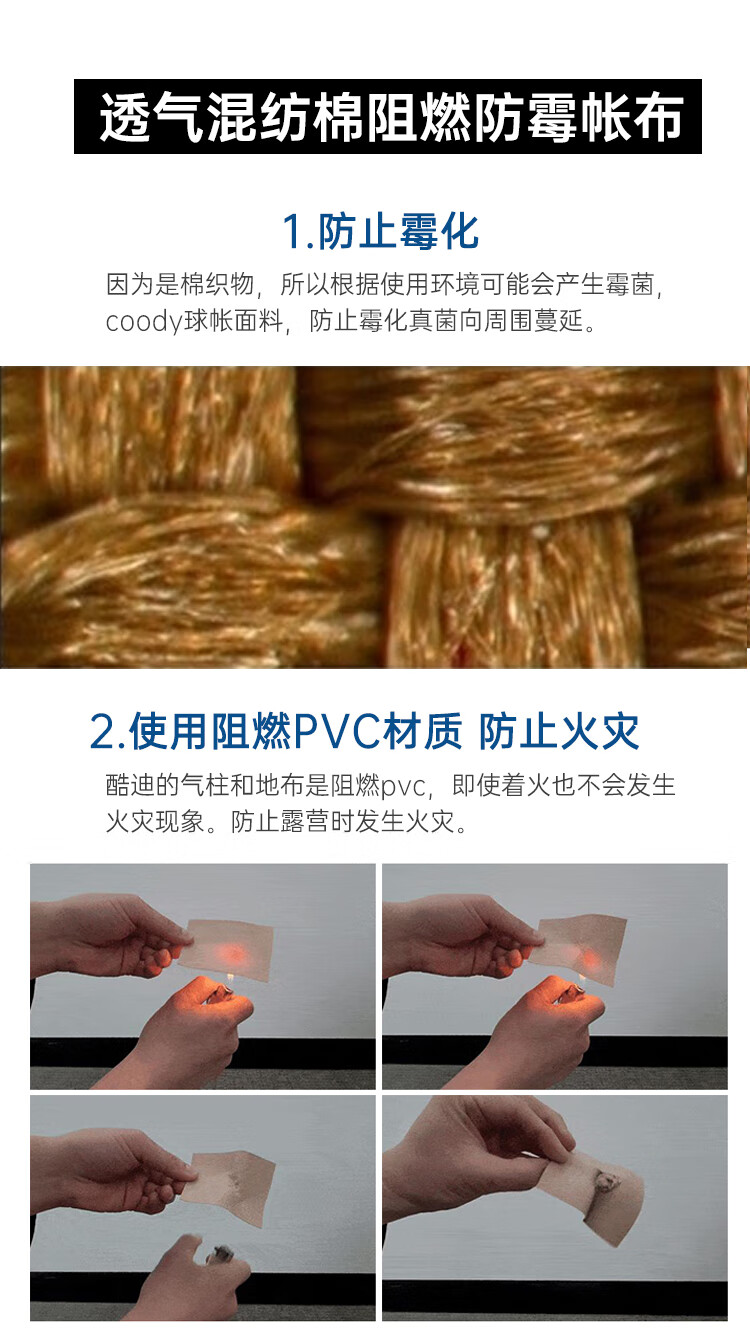 透气混纺棉阻燃防霉帐布

1.防止霉化

因为是棉织物，所以根据使用环境可能会产生霉菌，coody球帐面料，防止霉化真菌向周围蔓延。

2.使用阻燃PVC材质 防止火灾

酷迪的气柱和地布是阻燃pvc，即使着火也不会发生火灾现象。防止露营时发生火灾。