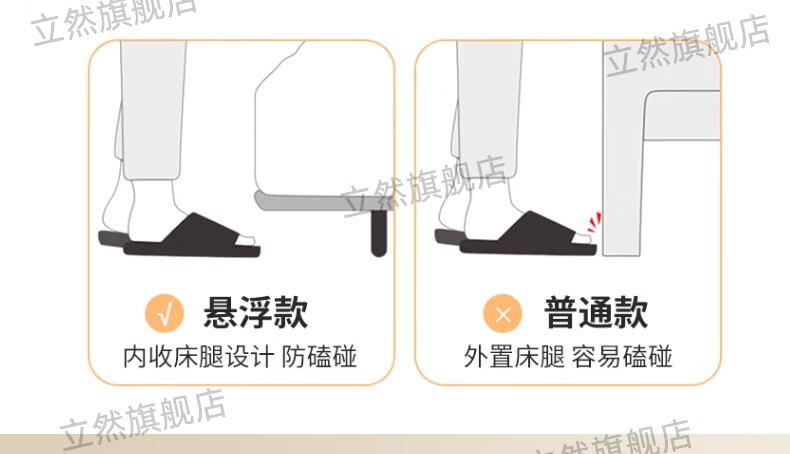 立然旗舰店

立然旗舰店

立然旗舰店

√ 悬浮款
内收床腿设计 防磕碰

× 普通款
外置床腿 容易磕碰

立然旗舰店

立然旗舰店