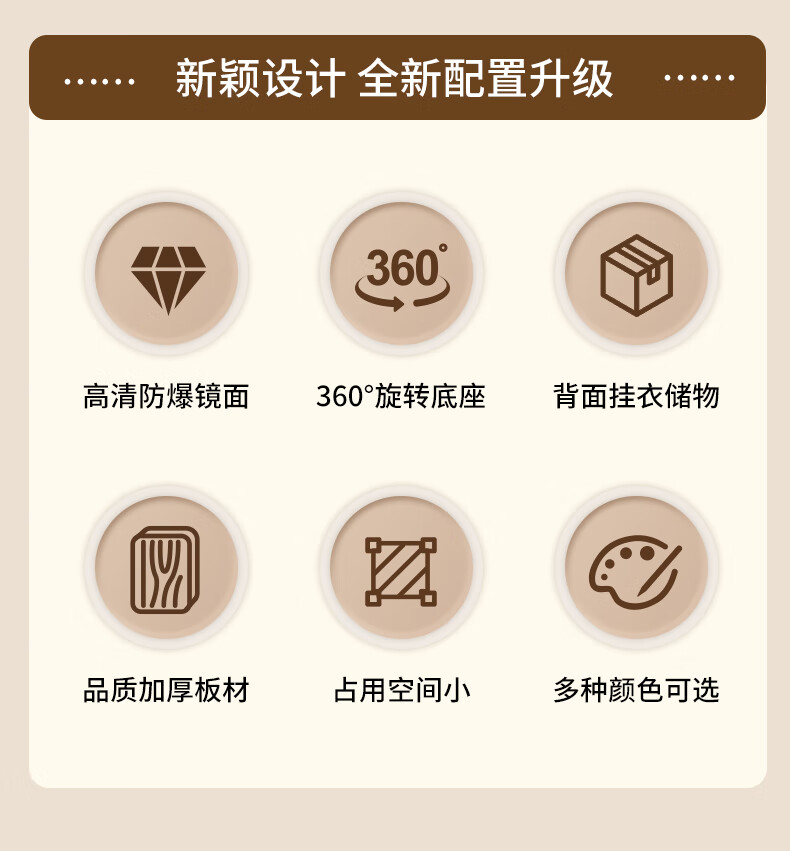 新颖设计 全新配置升级

360°

高清防爆镜面 360°旋转底座 背面挂衣储物

品质加厚板材 占用空间小 多种颜色可选