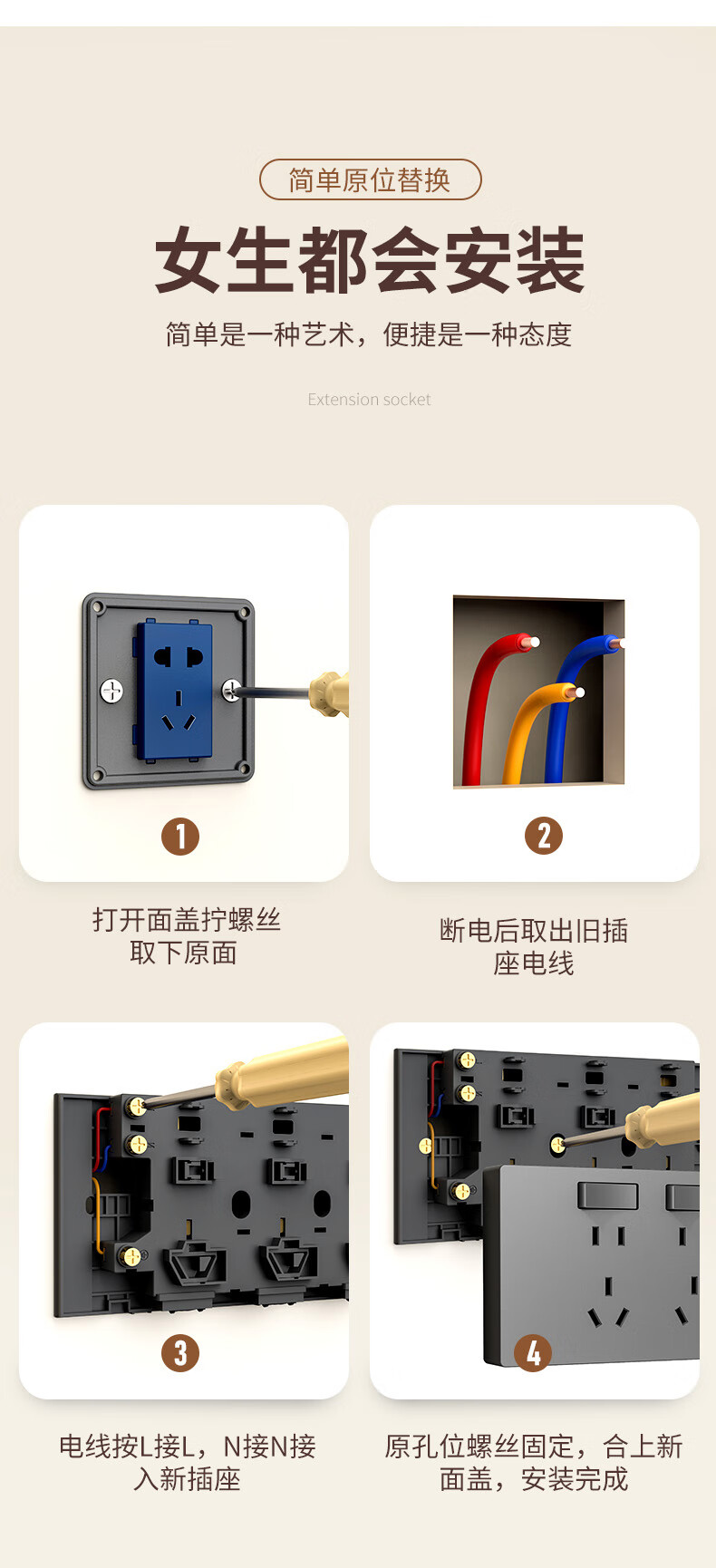 简单原位替换

女生都会安装

简单是一种艺术，便捷是一种态度

Extension socket

1

打开面盖拧螺丝取下原面

2

断电后取出旧插座电线

3

电线按L接L，N接N接入新插座

4

原孔位螺丝固定，合上新面盖，安装完成