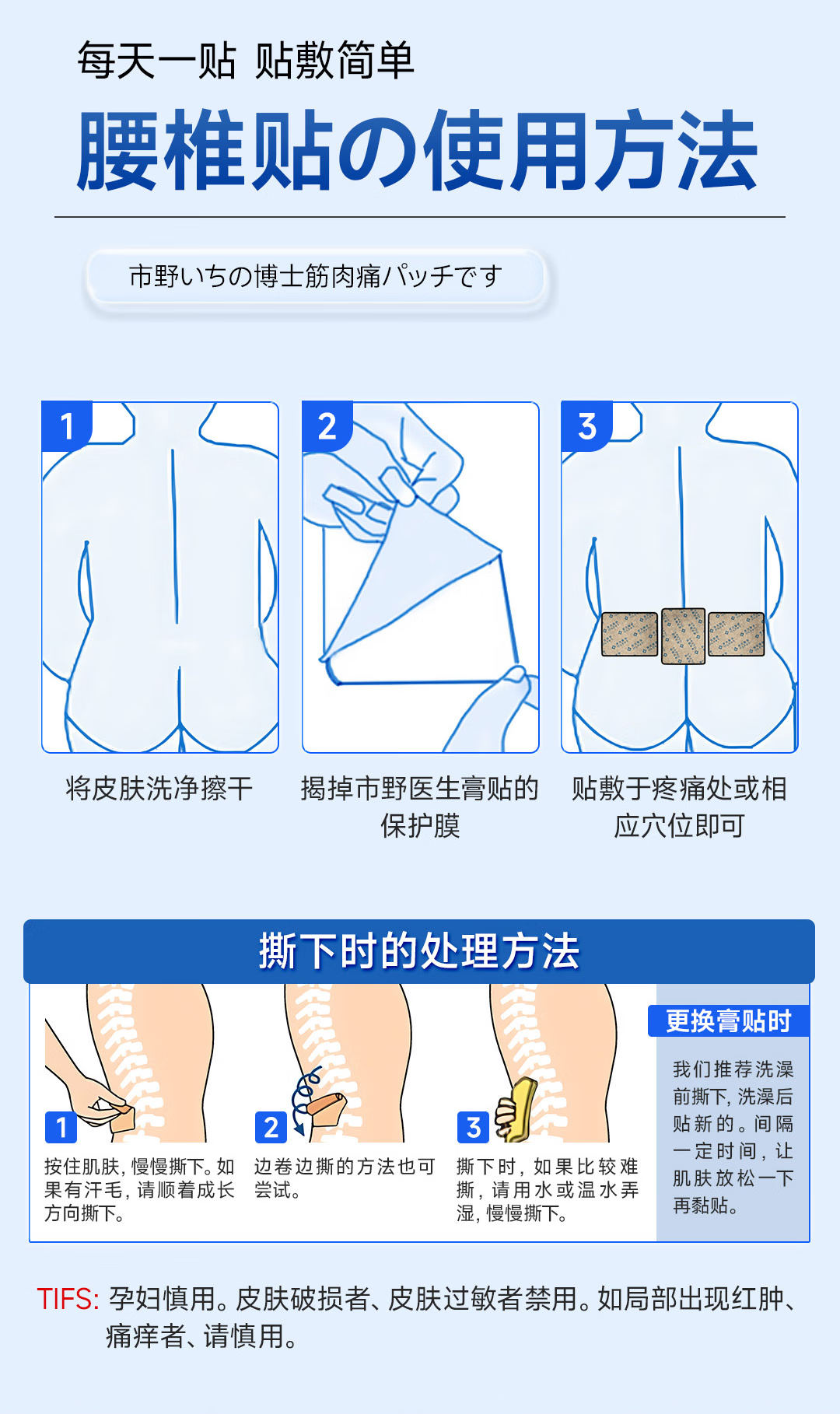 每天一贴 贴敷简单

腰椎贴の使用方法

市野いちの博士筋肉痛パッチです

1

将皮肤洗净擦干

2

揭掉市野医生膏贴的保护膜

3

贴敷于疼痛处或相应穴位即可

撕下时的处理方法

1

按住肌肤，慢慢撕下。如果有汗毛，请顺着成长方向撕下。

2

边卷边撕的方法也可尝试。

3

撕下时，如果比较难撕，请用水或温水弄湿，慢慢撕下。

更换膏贴时

我们推荐洗澡前撕下，洗澡后贴新的。间隔一定时间，让肌肤放松一下再黏贴。

TIFS: 孕妇慎用。皮肤破损者、皮肤过敏者禁用。如局部出现红肿、痛痒者、请慎用。