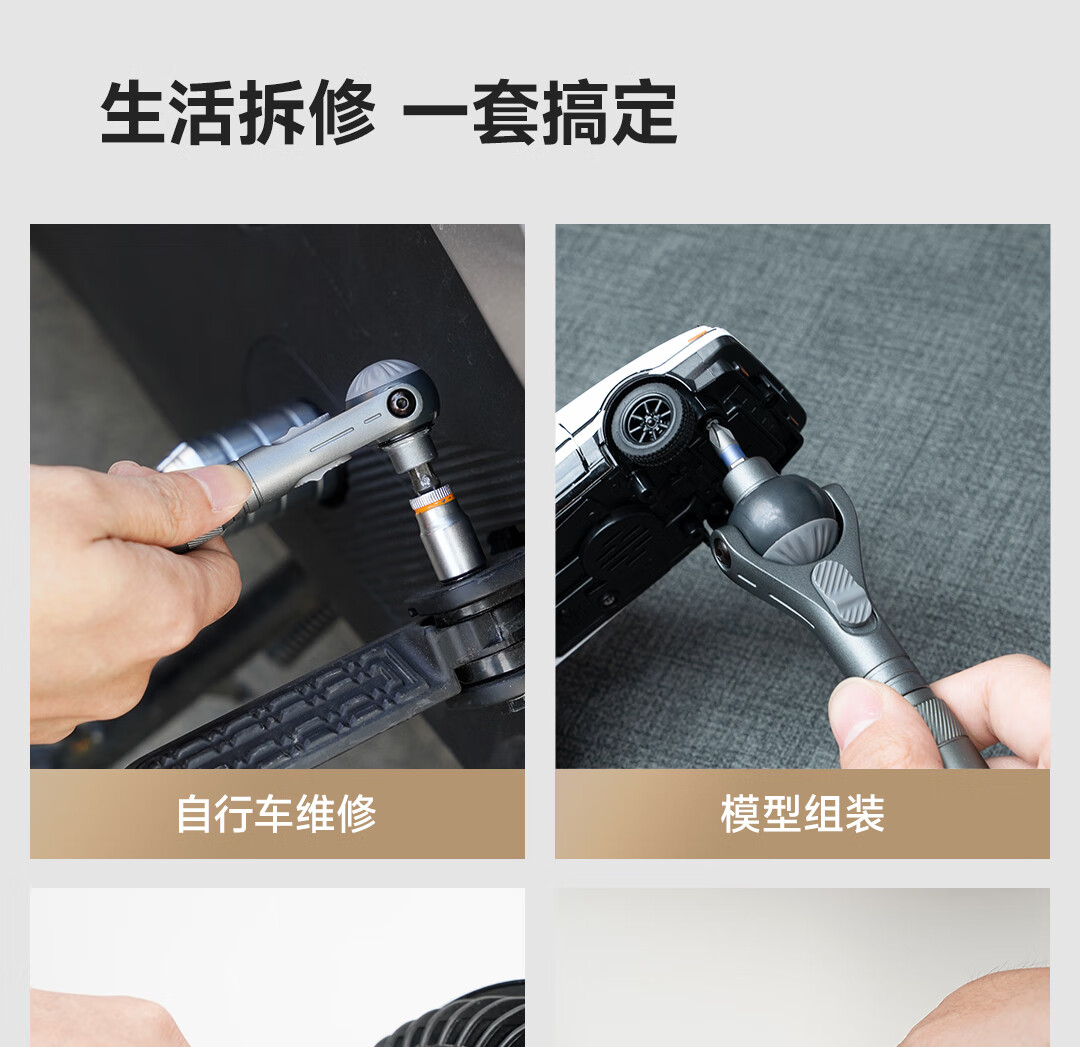 生活拆修 一套搞定

自行车维修

模型组装