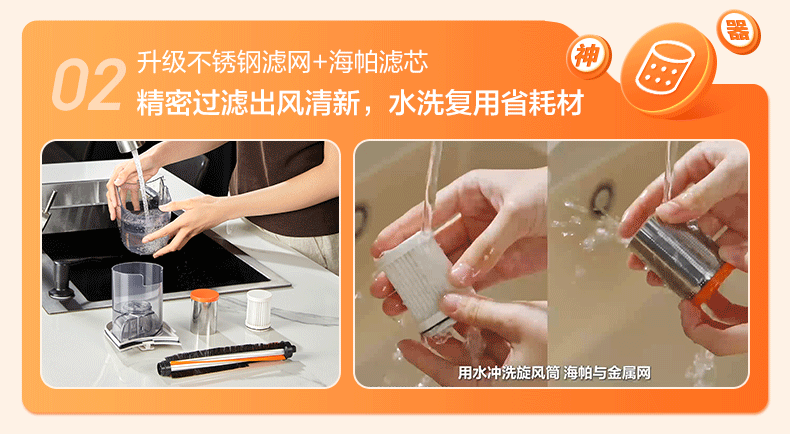 02 升级不锈钢滤网+海帕滤芯
精密过滤出风清新，水洗复用省耗材

神 器

用水冲洗旋风筒 海帕与金属网