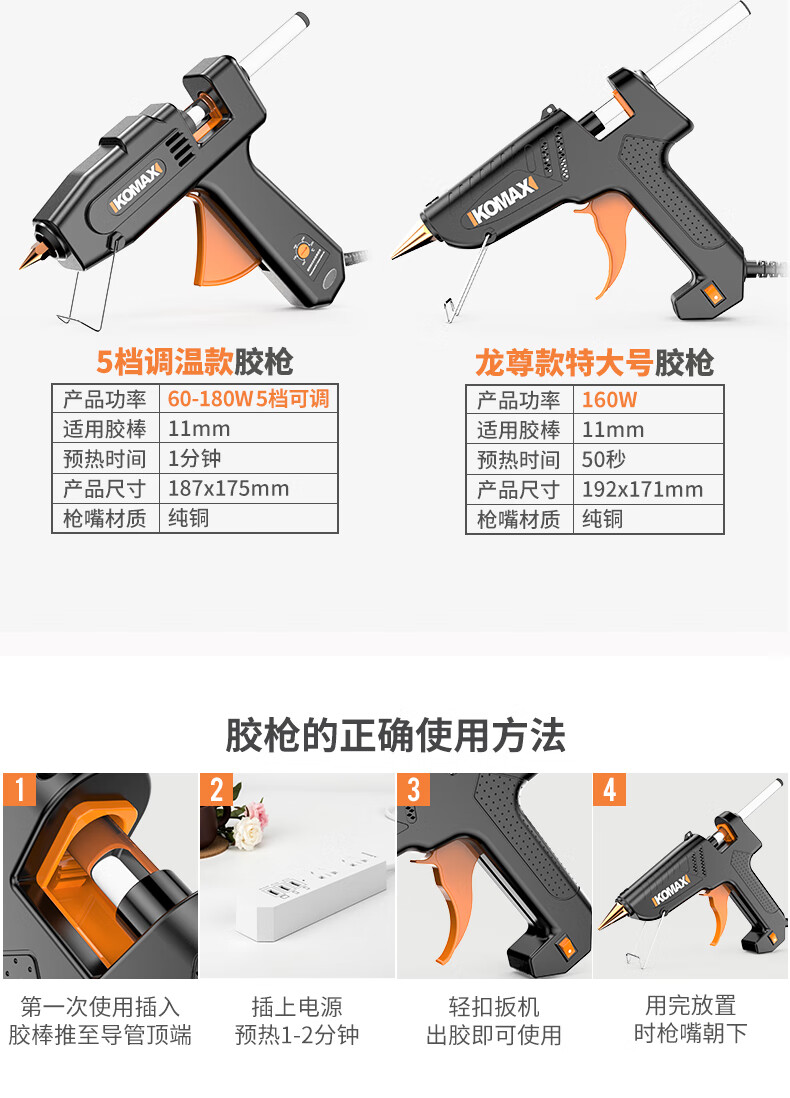 KOMAX

KOMAX

5档调温款胶枪

| 产品功率 | 60-180W 5档可调 |
|---|---|
| 适用胶棒 | 11mm |
| 预热时间 | 1分钟 |
| 产品尺寸 | 187x175mm |
| 枪嘴材质 | 纯铜 |

龙尊款特大号胶枪

| 产品功率 | 160W |
|---|---|
| 适用胶棒 | 11mm |
| 预热时间 | 50秒 |
| 产品尺寸 | 192x171mm |
| 枪嘴材质 | 纯铜 |

胶枪的正确使用方法

1
第一次使用插入胶棒推至导管顶端

2
插上电源
预热1-2分钟

3
轻扣扳机
出胶即可使用

4
KOMAX
用完放置
时枪嘴朝下