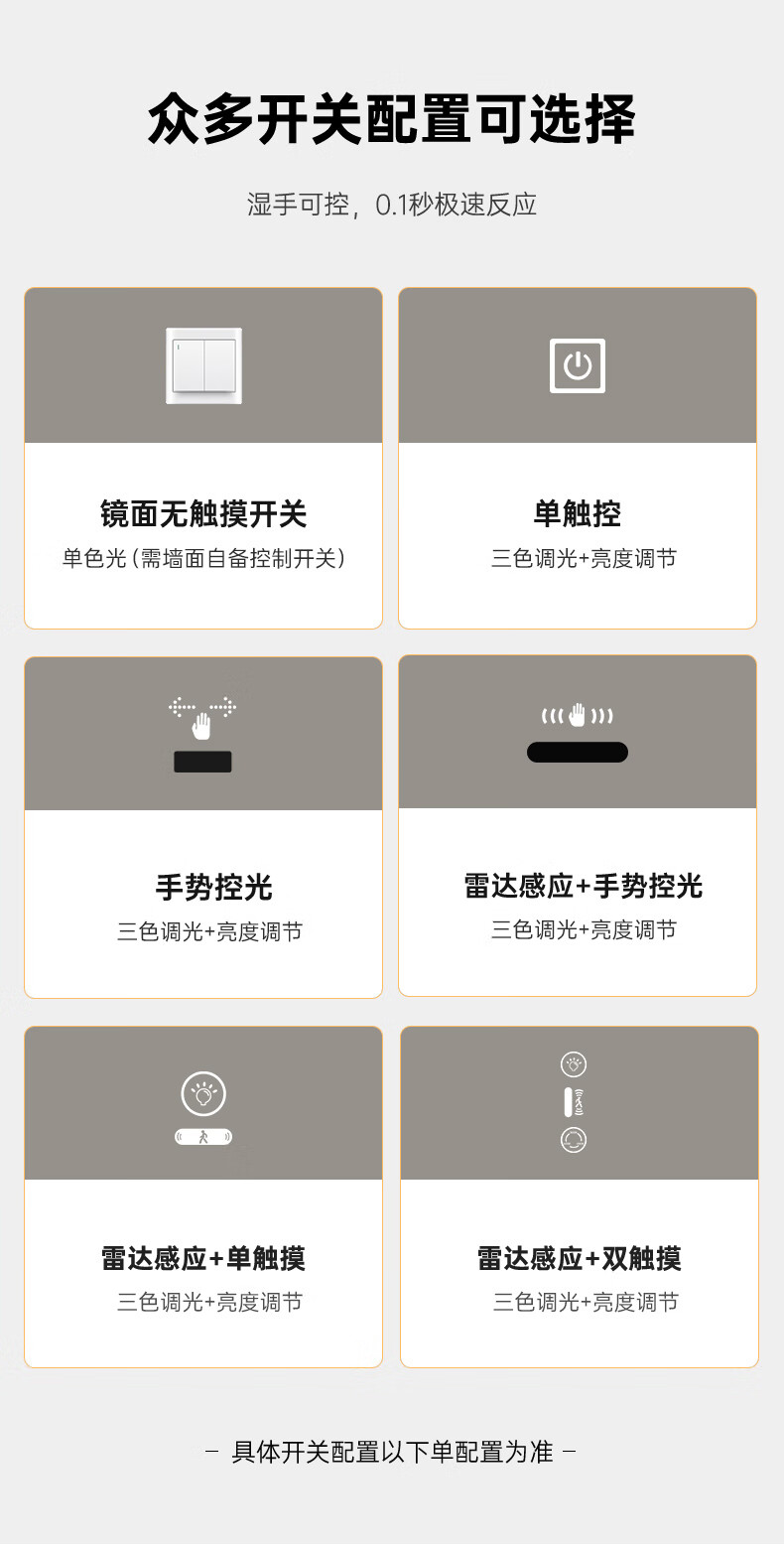 众多开关配置可选择

湿手可控，0.1秒极速反应

镜面无触摸开关

单色光（需墙面自备控制开关）

单触控

三色调光+亮度调节

手势控光

三色调光+亮度调节

雷达感应+手势控光

三色调光+亮度调节

雷达感应+单触摸

三色调光+亮度调节

雷达感应+双触摸

三色调光+亮度调节

- 具体开关配置以下单配置为准 -