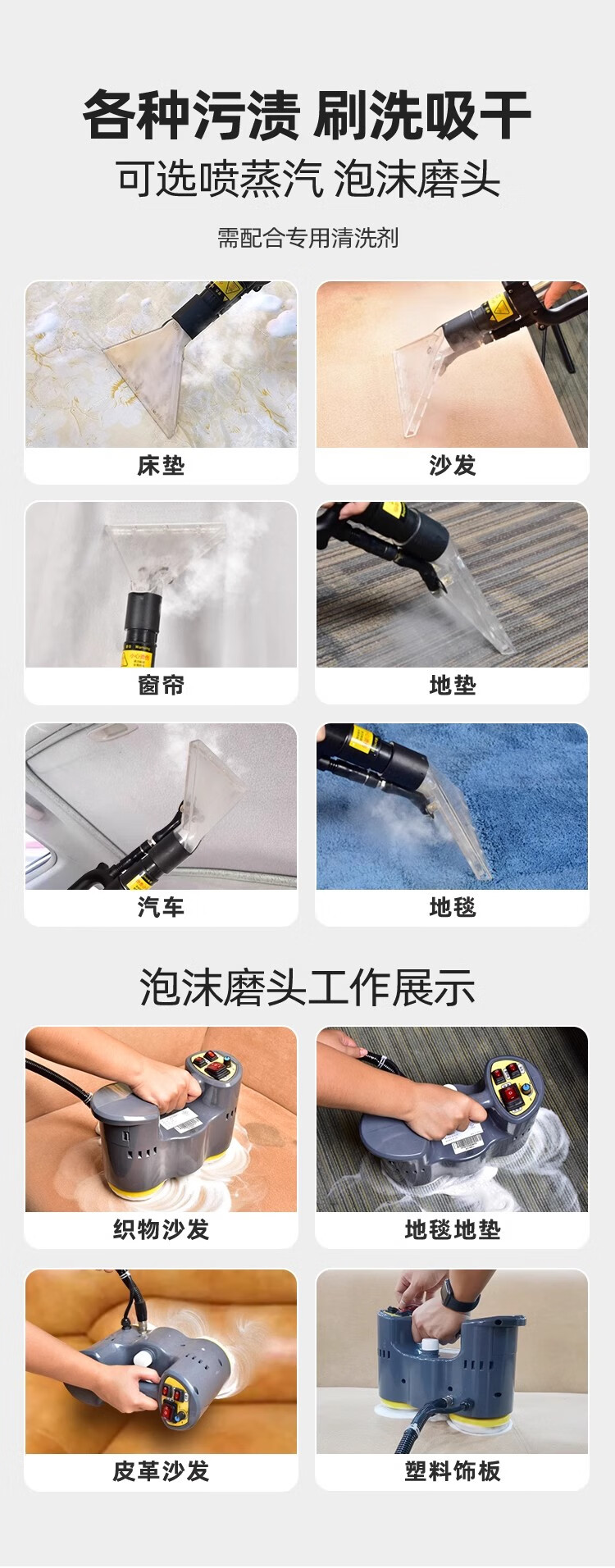 各种污渍 刷洗吸干
可选喷蒸汽 泡沫磨头

需配合专用清洗剂

床垫

沙发

窗帘

地垫

汽车

地毯

泡沫磨头工作展示

织物沙发

地毯地垫

皮革沙发

塑料饰板