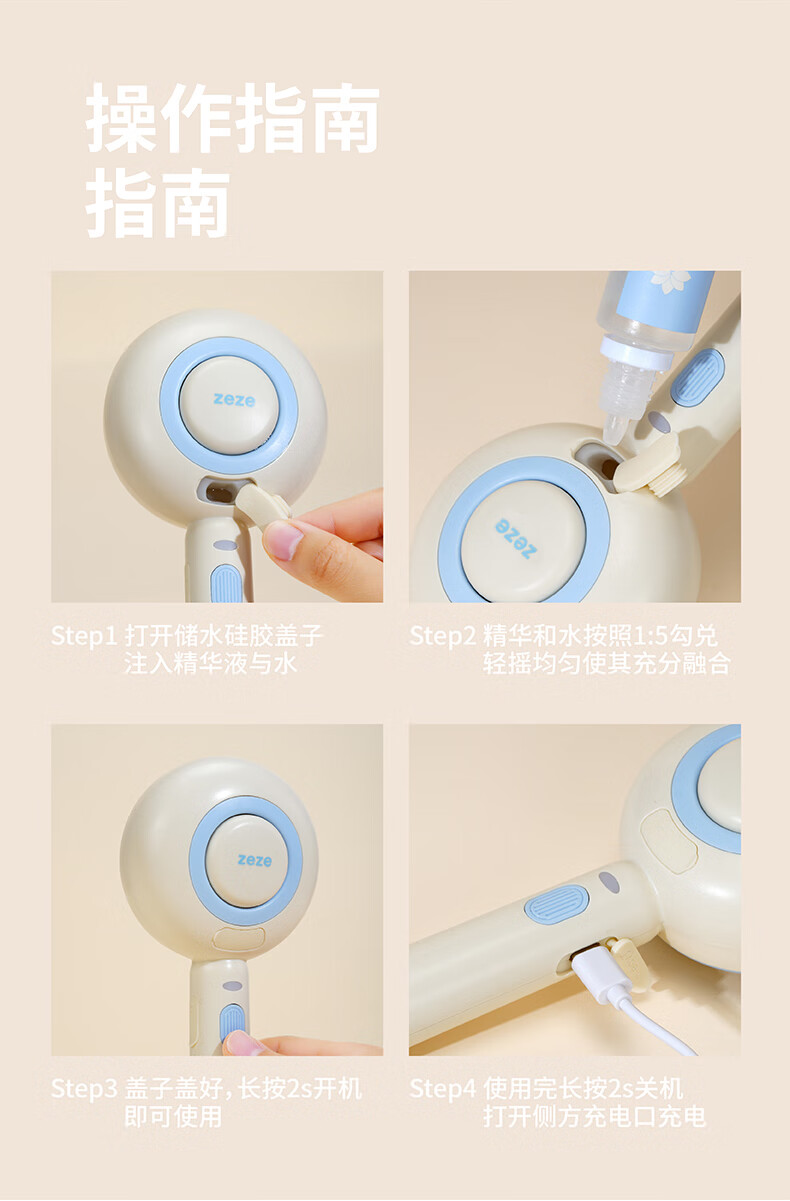 操作指南
指南

zeze

Step1 打开储水硅胶盖子
注入精华液与水

zeze

Step2 精华和水按照1:5勾兑
轻摇均匀使其充分融合

zeze

Step3 盖子盖好，长按2s开机
即可使用

Step4 使用完长按2s关机
打开侧方充电口充电