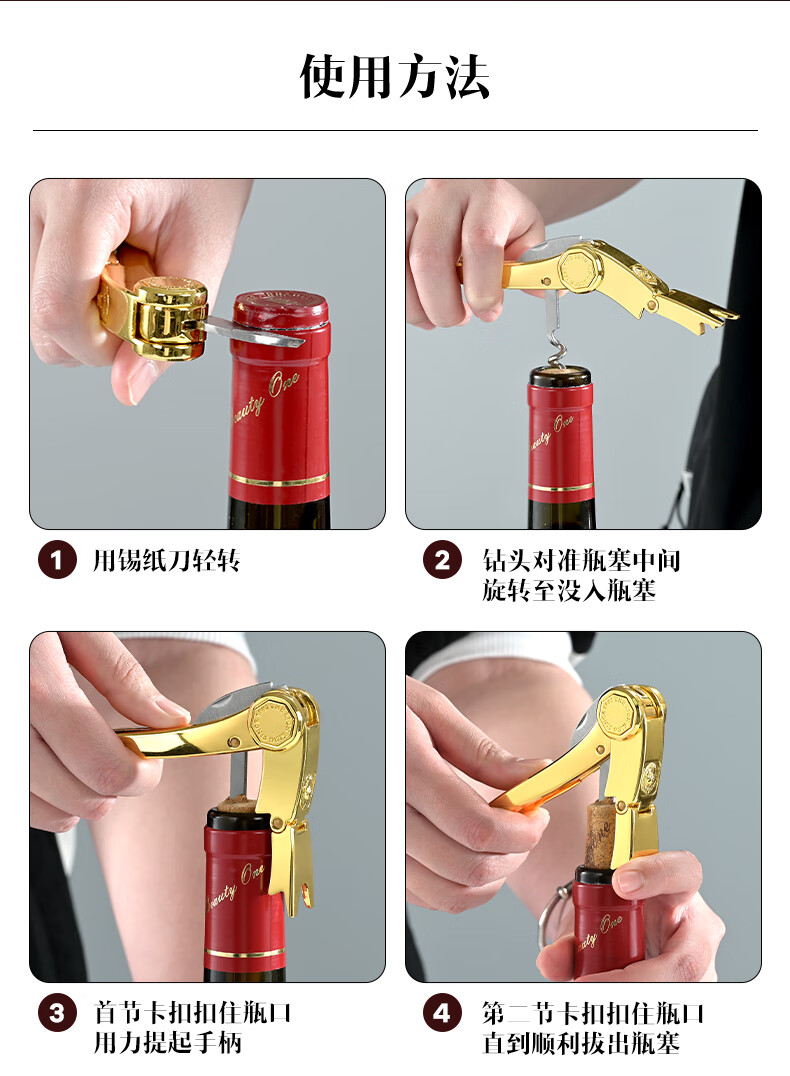 使用方法

Beauty One

Beauty One

1 用锡纸刀轻转

2 钻头对准瓶塞中间 旋转至没入瓶塞

Beauty One

Beauty One

3 首节卡扣扣住瓶口 用力提起手柄

4 第二节卡扣扣住瓶口 直到顺利拔出瓶塞