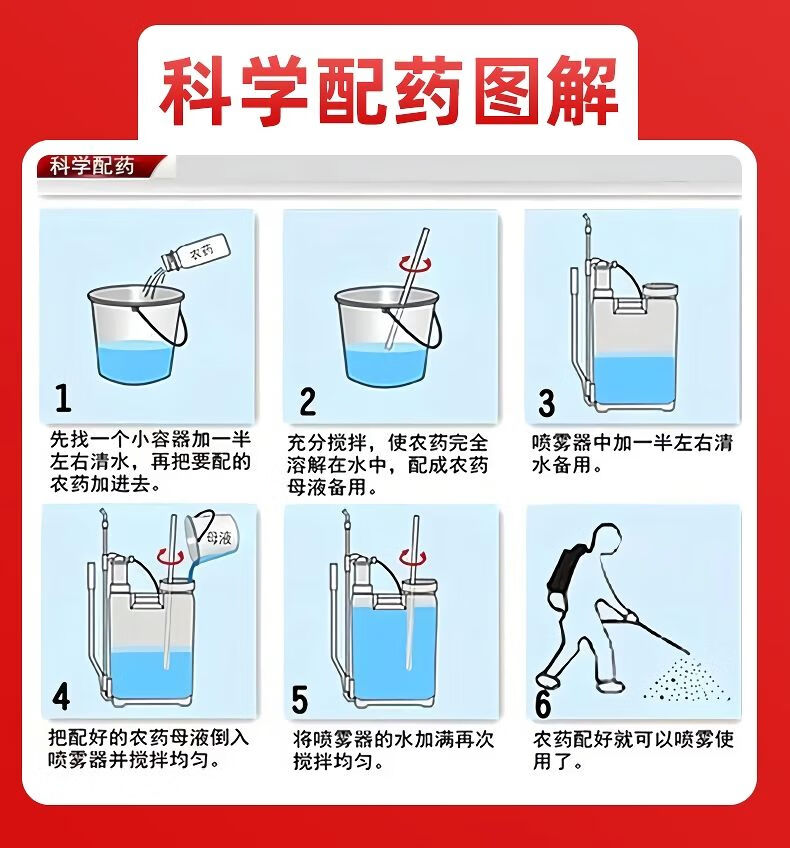 科学配药图解

科学配药

农药

1

先找一个小容器加一半左右清水，再把要配的农药加进去。

2

充分搅拌，使农药完全溶解在水中，配成农药母液备用。

3

喷雾器中加一半左右清水备用。

母液

4

把配好的农药母液倒入喷雾器并搅拌均匀。

5

将喷雾器的水加满再次搅拌均匀。

6

农药配好就可以喷雾使用了。