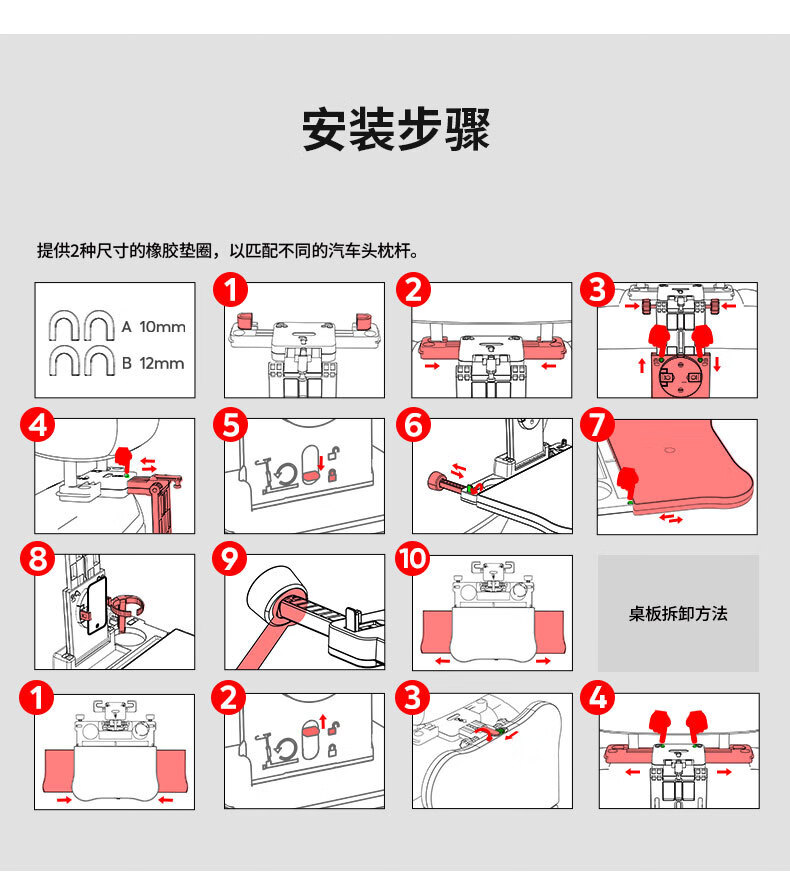 安装步骤

提供2种尺寸的橡胶垫圈，以匹配不同的汽车头枕杆。

A 10mm
B 12mm

1

2

3

4

5

6

7

8

9

10

桌板拆卸方法

1

2

3

4