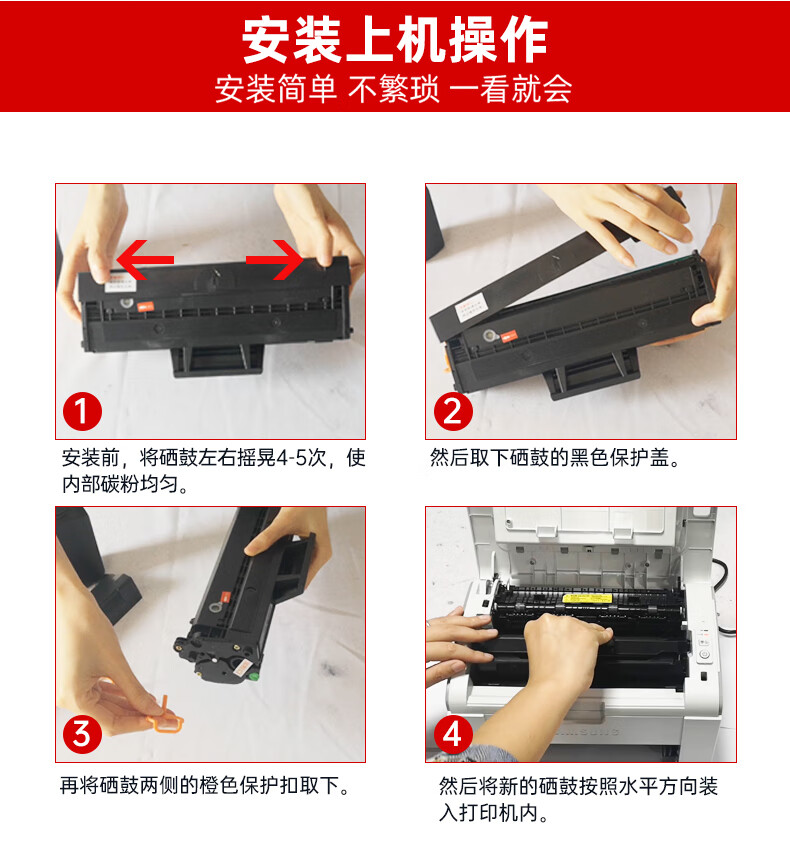 安装上机操作
安装简单 不繁琐 一看就会

1
安装前，将硒鼓左右摇晃4-5次，使内部碳粉均匀。

2
然后取下硒鼓的黑色保护盖。

3
再将硒鼓两侧的橙色保护扣取下。

4
然后将新的硒鼓按照水平方向装入打印机内。