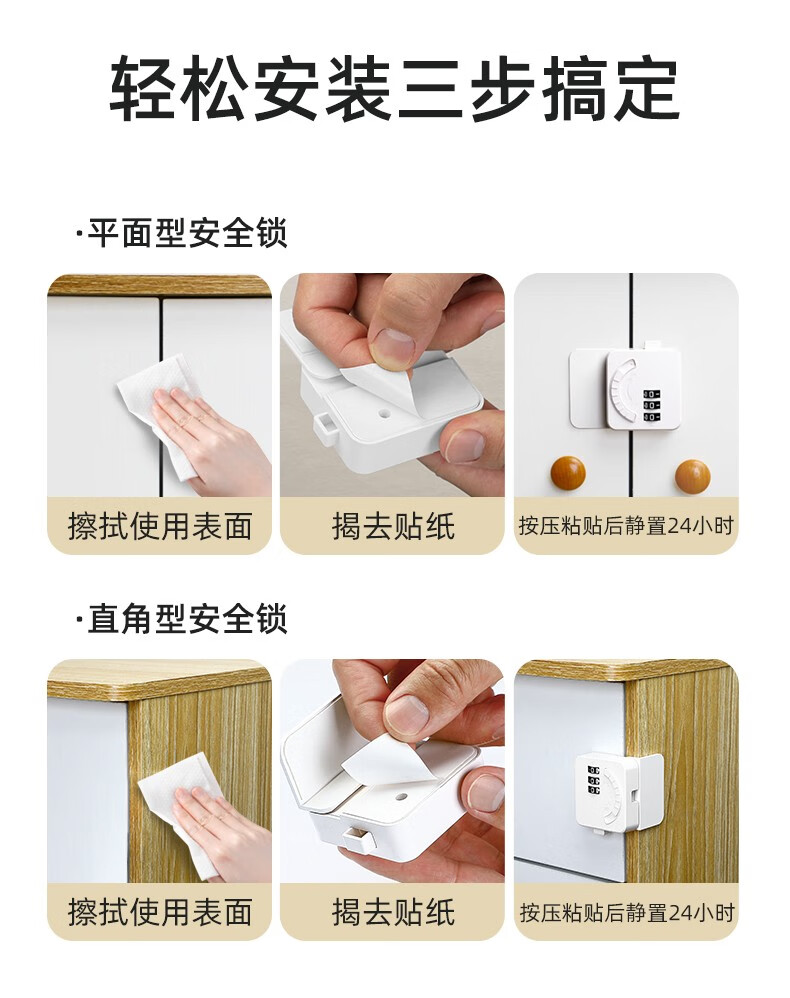 轻松安装三步搞定

·平面型安全锁

擦拭使用表面

揭去贴纸

按压粘贴后静置24小时

·直角型安全锁

擦拭使用表面

揭去贴纸

按压粘贴后静置24小时