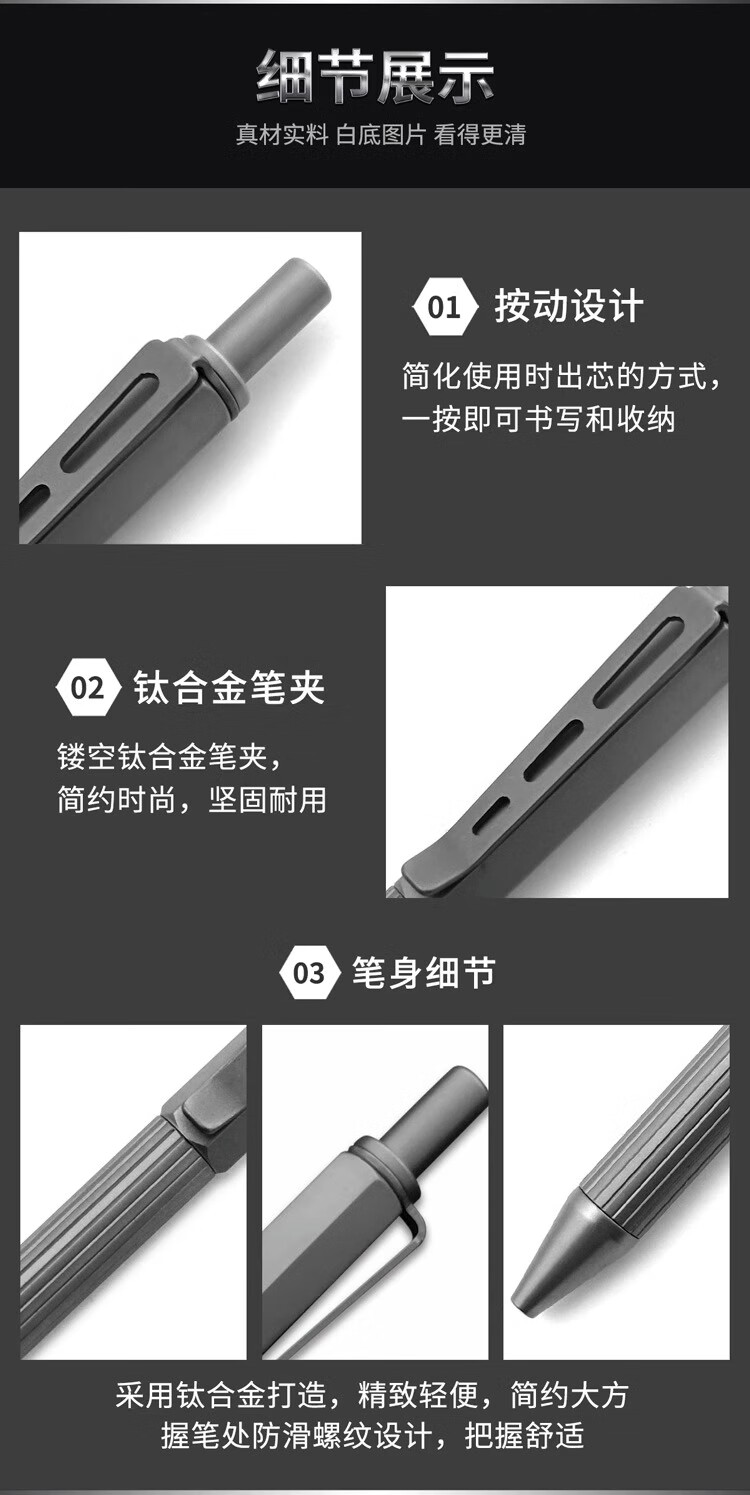 细节展示
真材实料 白底图片 看得更清

01 按动设计
简化使用时出芯的方式，一按即可书写和收纳

02 钛合金笔夹
镂空钛合金笔夹，简约时尚，坚固耐用

03 笔身细节

采用钛合金打造，精致轻便，简约大方
握笔处防滑螺纹设计，把握舒适