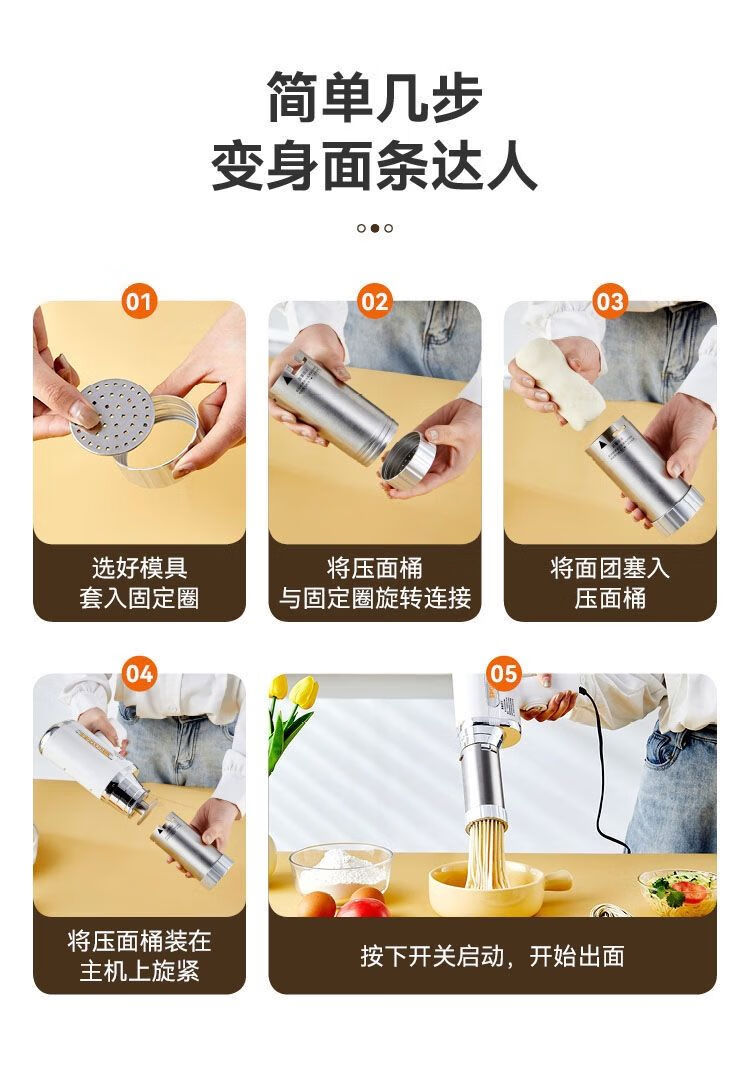 简单几步
变身面条达人

01
选好模具
套入固定圈

02
将压面桶
与固定圈旋转连接

03
将面团塞入
压面桶

04
将压面桶装在
主机上旋紧

05
按下开关启动，开始出面