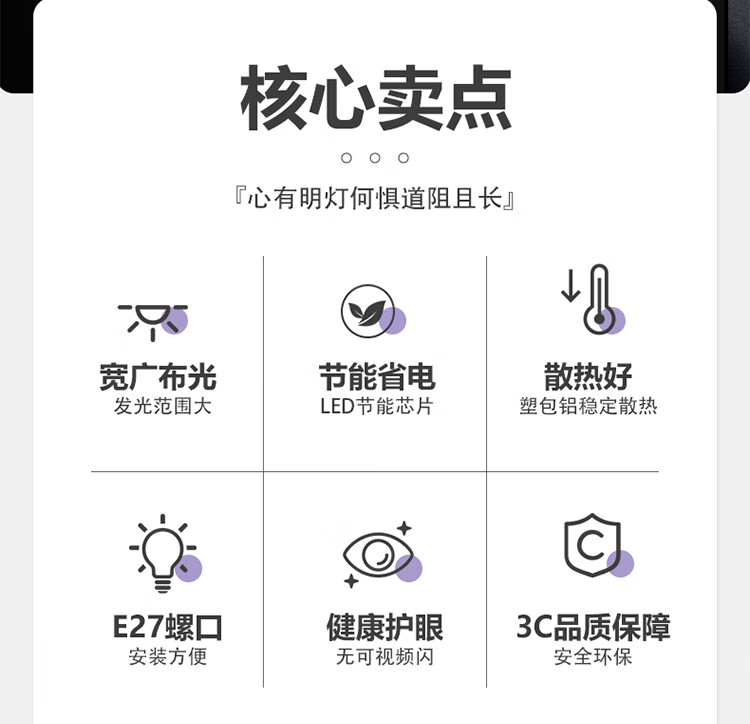 核心卖点

『心有明灯何惧道阻且长』

宽广布光
发光范围大

节能省电
LED节能芯片

散热好
塑包铝稳定散热

E27螺口
安装方便

健康护眼
无可视频闪

3C品质保障
安全环保