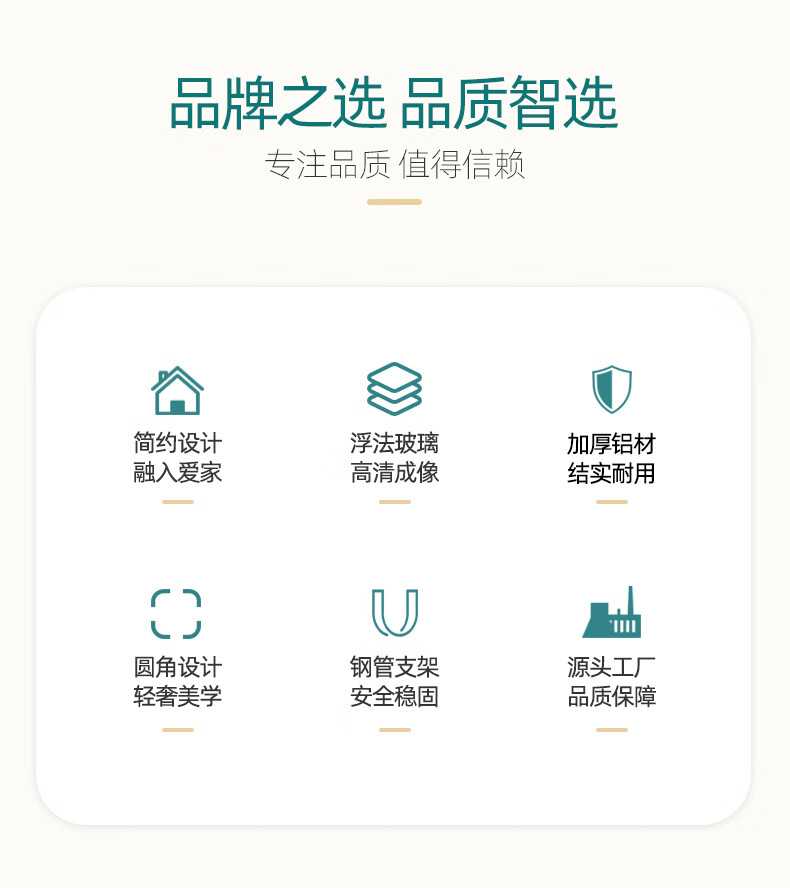 品牌之选 品质智选

专注品质 值得信赖

简约设计
融入爱家

浮法玻璃
高清成像

加厚铝材
结实耐用

圆角设计
轻奢美学

钢管支架
安全稳固

源头工厂
品质保障