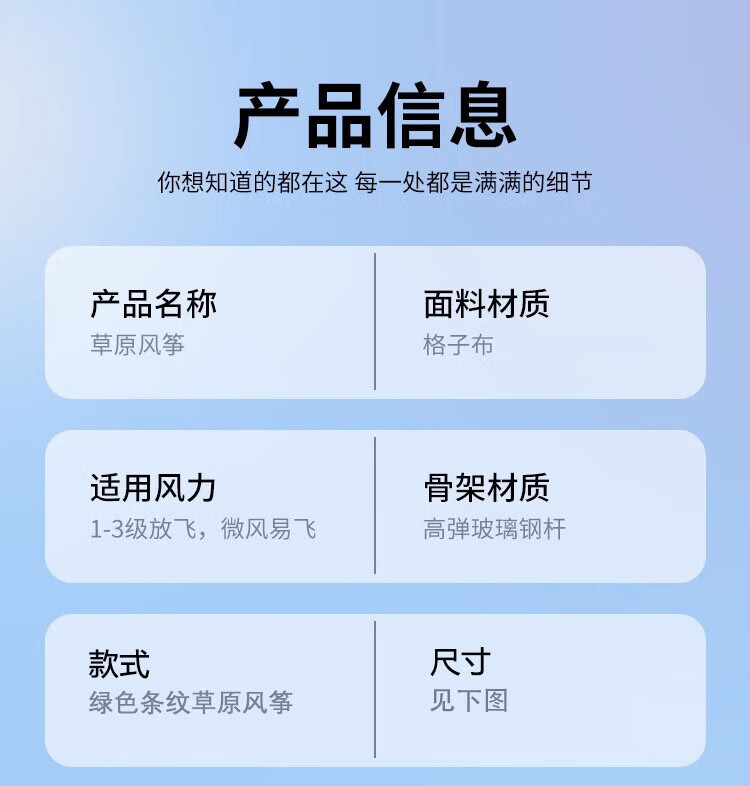 产品信息

你想知道的都在这 每一处都是满满的细节

产品名称
草原风筝

面料材质
格子布

适用风力
1-3级放飞，微风易飞

骨架材质
高弹玻璃钢杆

款式
绿色条纹草原风筝

尺寸
见下图