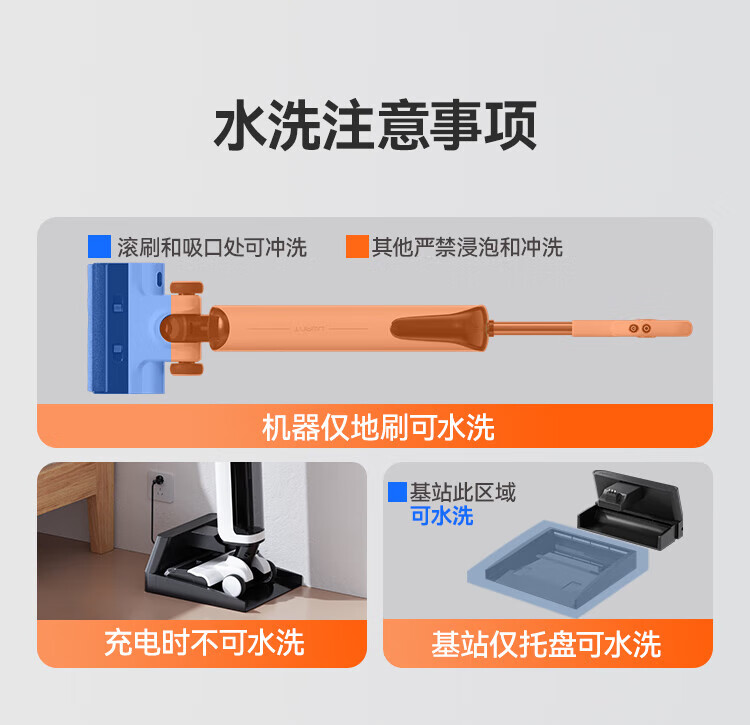 水洗注意事项

滚刷和吸口处可冲洗

其他严禁浸泡和冲洗

机器仅地刷可水洗

充电时不可水洗

基站此区域
可水洗

基站仅托盘可水洗