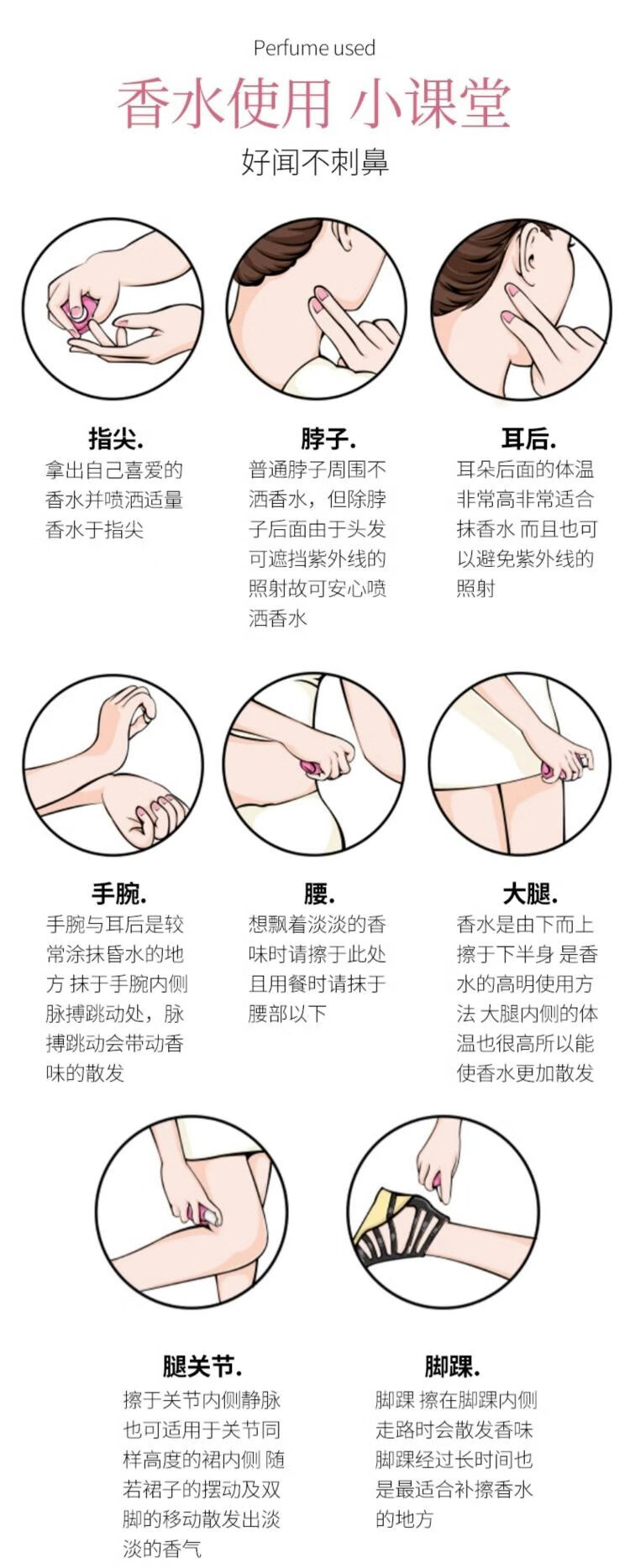 Perfume used

香水使用 小课堂

好闻不刺鼻

指尖.
拿出自己喜爱的香水并喷洒适量香水于指尖

脖子.
普通脖子周围不洒香水，但除脖子后面由于头发可遮挡紫外线的照射故可安心喷洒香水

耳后.
耳朵后面的体温非常高非常适合抹香水 而且也可以避免紫外线的照射

手腕.
手腕与耳后是较常涂抹昏水的地方 抹于手腕内侧脉搏跳动处，脉搏跳动会带动香味的散发

腰.
想飘着淡淡的香味时请擦于此处且用餐时请抹于腰部以下

大腿.
香水是由下而上擦于下半身 是香水的高明使用方法 大腿内侧的体温也很高所以能使香水更加散发

腿关节.
擦于关节内侧静脉也可适用于关节同样高度的裙内侧 随若裙子的摆动及双脚的移动散发出淡淡的香气

脚踝.
脚踝 擦在脚踝内侧走路时会散发香味脚踝经过长时间也是最适合补擦香水的地方