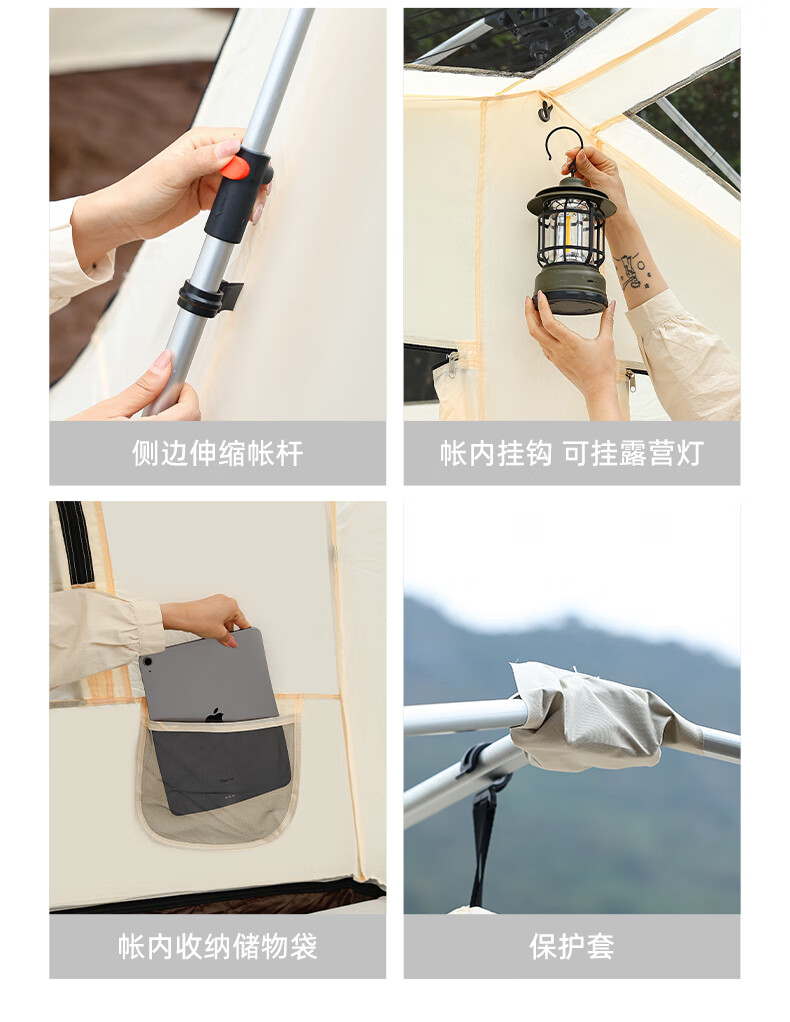 侧边伸缩帐杆

帐内挂钩 可挂露营灯

帐内收纳储物袋

保护套