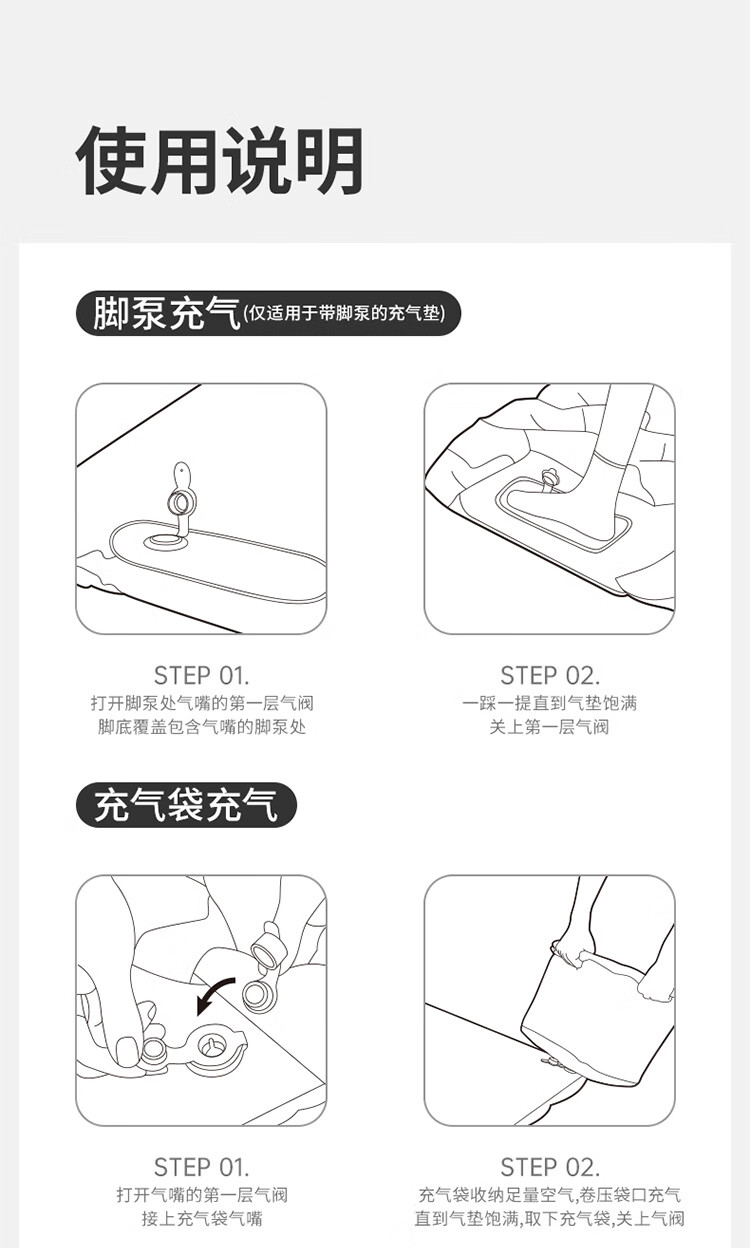 使用说明

脚泵充气(仅适用于带脚泵的充气垫)

STEP 01.
打开脚泵处气嘴的第一层气阀
脚底覆盖包含气嘴的脚泵处

STEP 02.
一踩一提直到气垫饱满
关上第一层气阀

充气袋充气

STEP 01.
打开气嘴的第一层气阀
接上充气袋气嘴

STEP 02.
充气袋收纳足量空气,卷压袋口充气
直到气垫饱满,取下充气袋,关上气阀