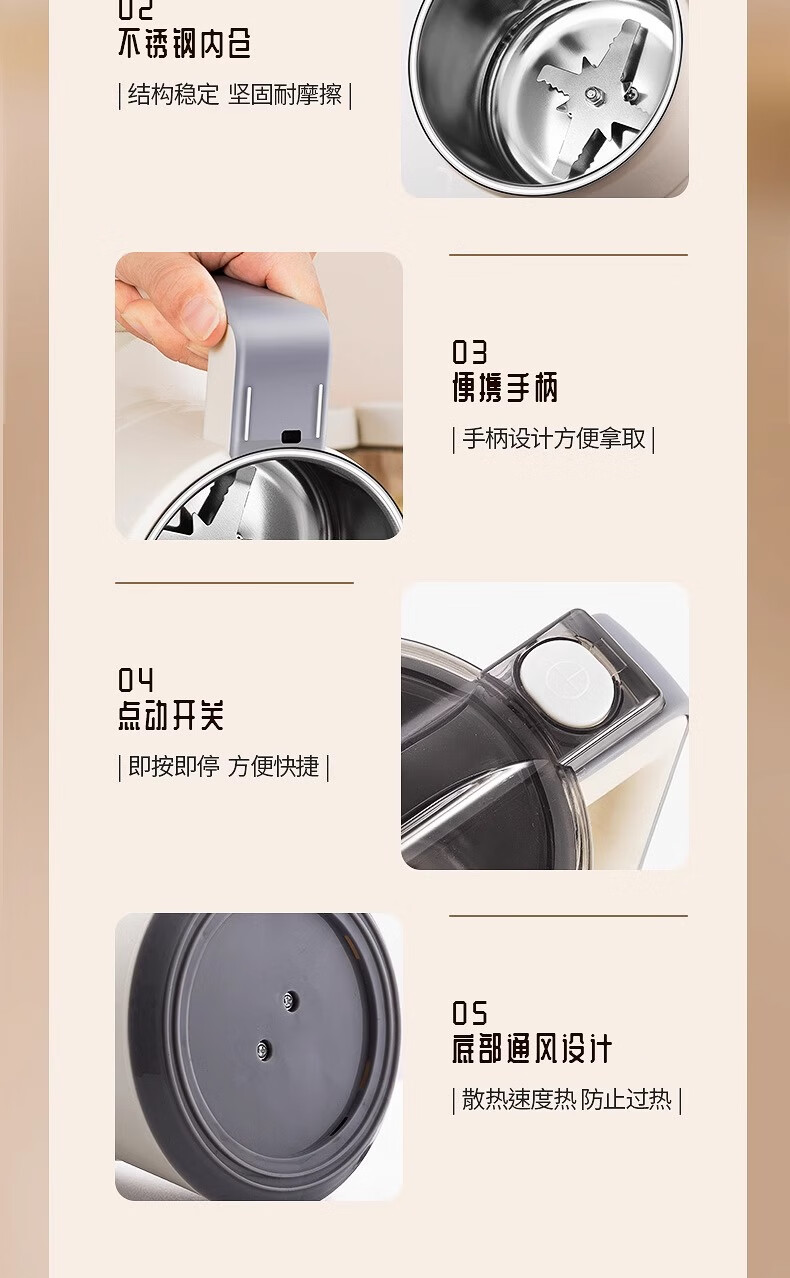 02
不锈钢内仓

| 结构稳定 坚固耐摩擦 |

03
便携手柄

| 手柄设计方便拿取 |

04
点动开关

| 即按即停 方便快捷 |

05
底部通风设计

| 散热速度热 防止过热 |