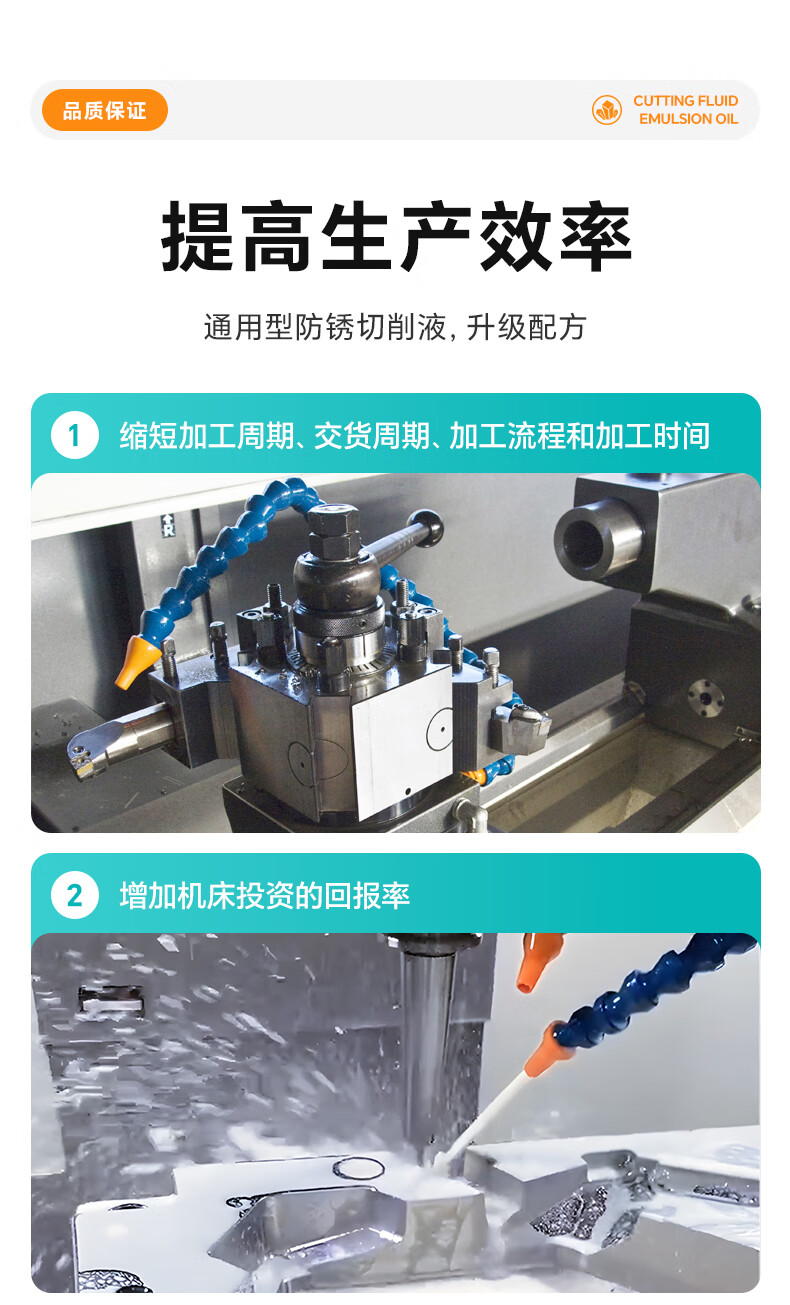 品质保证

CUTTING FLUID
EMULSION OIL

提高生产效率

通用型防锈切削液, 升级配方

1 缩短加工周期、交货周期、加工流程和加工时间

2 增加机床投资的回报率