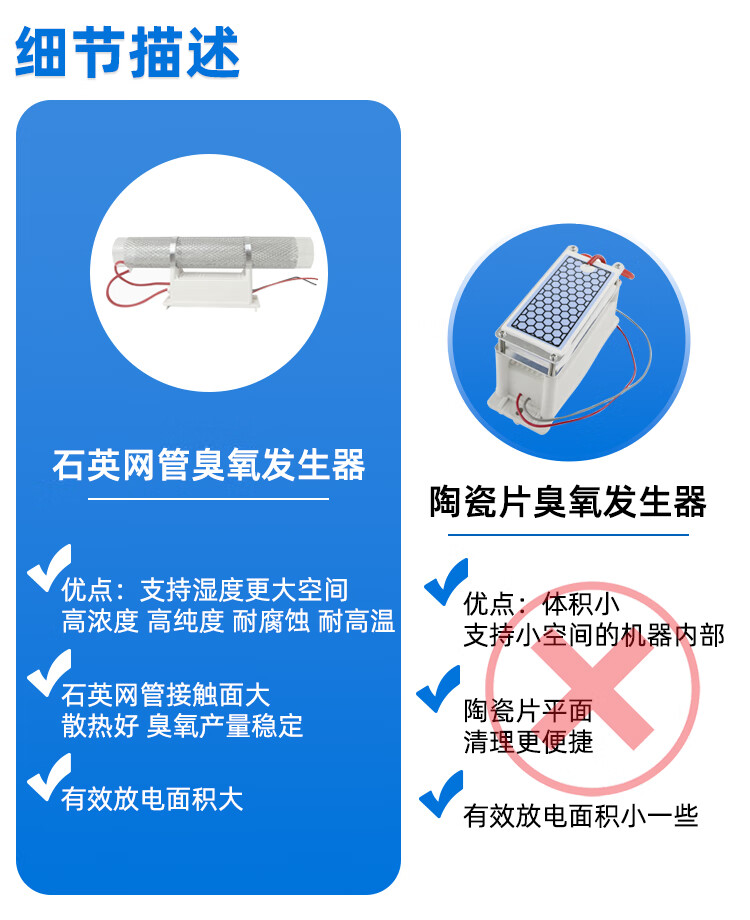 细节描述

石英网管臭氧发生器

优点：支持湿度更大空间
高浓度 高纯度 耐腐蚀 耐高温

石英网管接触面大
散热好 臭氧产量稳定

有效放电面积大

陶瓷片臭氧发生器

优点：体积小
支持小空间的机器内部

陶瓷片平面
清理更便捷

有效放电面积小一些