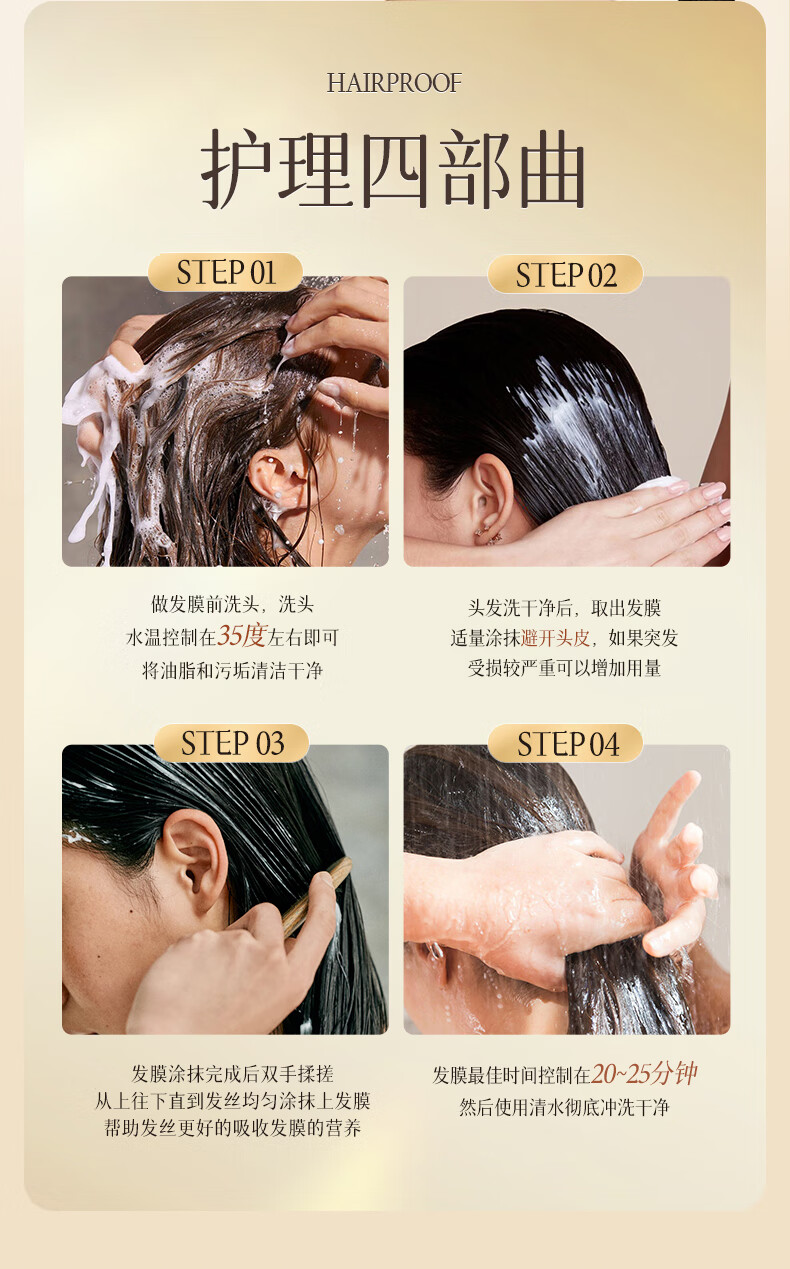 HAIRPROOF

护理四部曲

STEP 01

做发膜前洗头，洗头
水温控制在35度左右即可
将油脂和污垢清洁干净

STEP 02

头发洗干净后，取出发膜
适量涂抹避开头皮，如果突发
受损较严重可以增加用量

STEP 03

发膜涂抹完成后双手揉搓
从上往下直到发丝均匀涂抹上发膜
帮助发丝更好的吸收发膜的营养

STEP 04

发膜最佳时间控制在20~25分钟
然后使用清水彻底冲洗干净