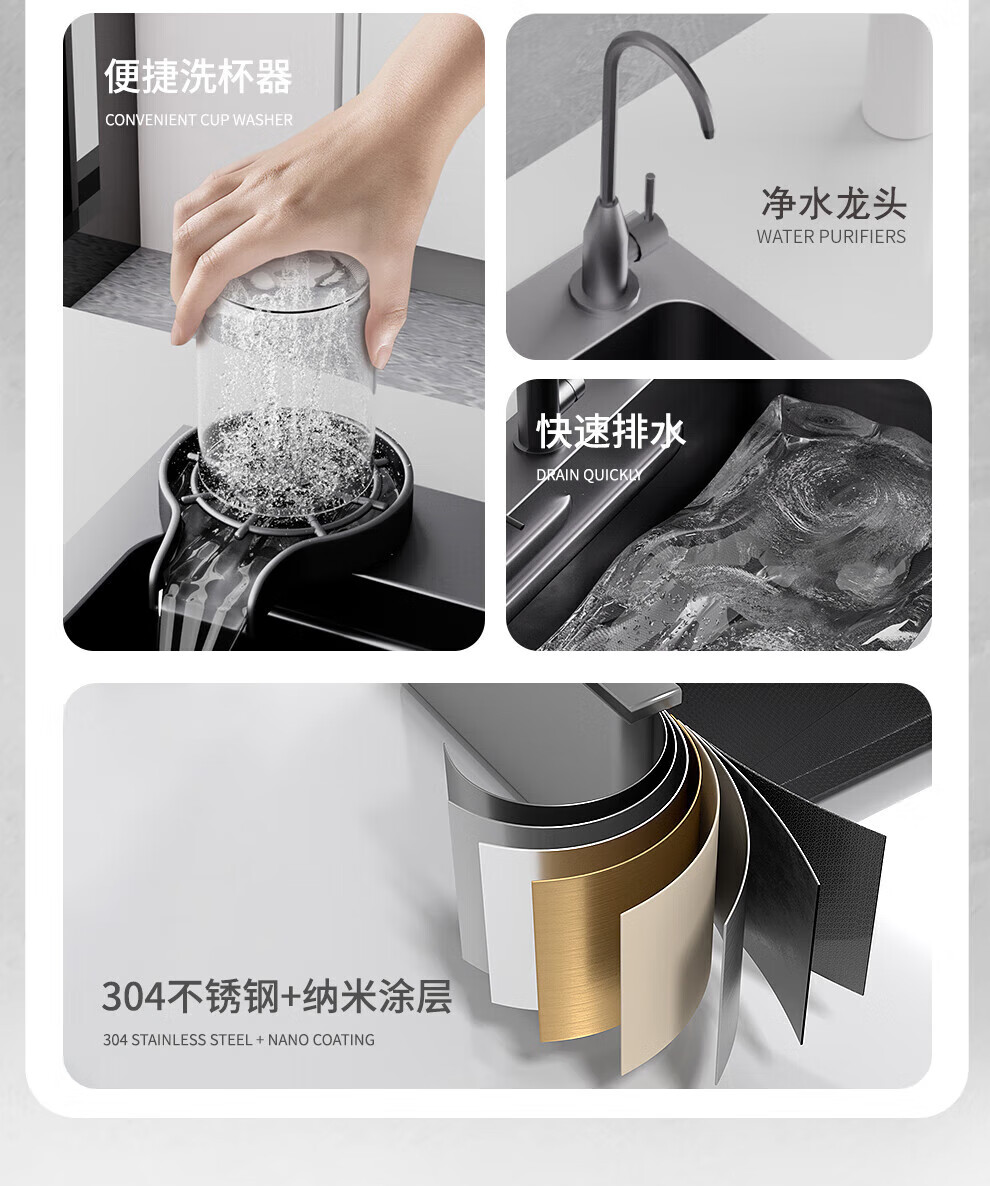 便捷洗杯器
CONVENIENT CUP WASHER

净水龙头
WATER PURIFIERS

快速排水
DRAIN QUICKLY

304不锈钢+纳米涂层
304 STAINLESS STEEL + NANO COATING