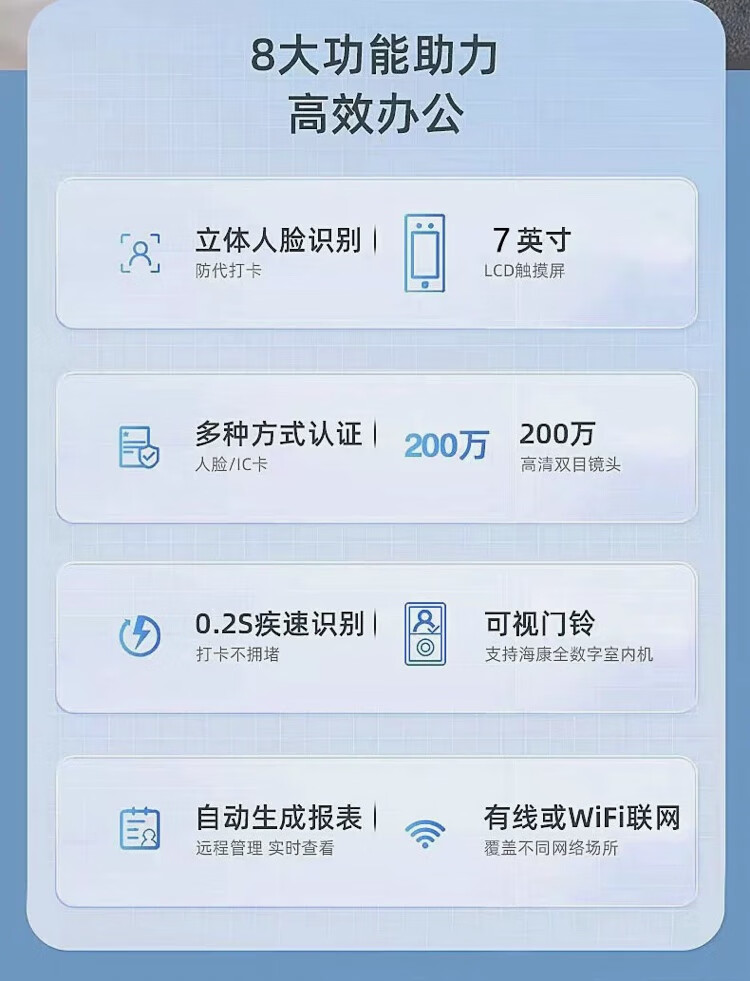 8大功能助力
高效办公

立体人脸识别
防代打卡

7英寸
LCD触摸屏

多种方式认证
人脸/IC卡

200万

200万
高清双目镜头

0.2S疾速识别
打卡不拥堵

可视门铃
支持海康全数字室内机

自动生成报表
远程管理 实时查看

有线或WiFi联网
覆盖不同网络场所