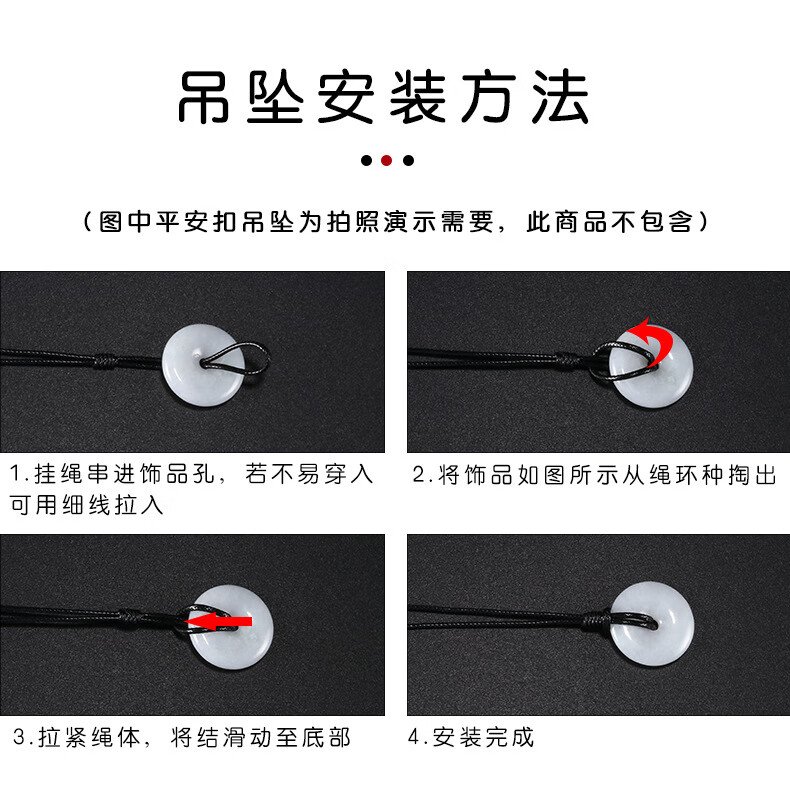 吊坠安装方法

（图中平安扣吊坠为拍照演示需要，此商品不包含）

1.挂绳串进饰品孔，若不易穿入可用细线拉入

2.将饰品如图所示从绳环种掏出

3.拉紧绳体，将结滑动至底部

4.安装完成