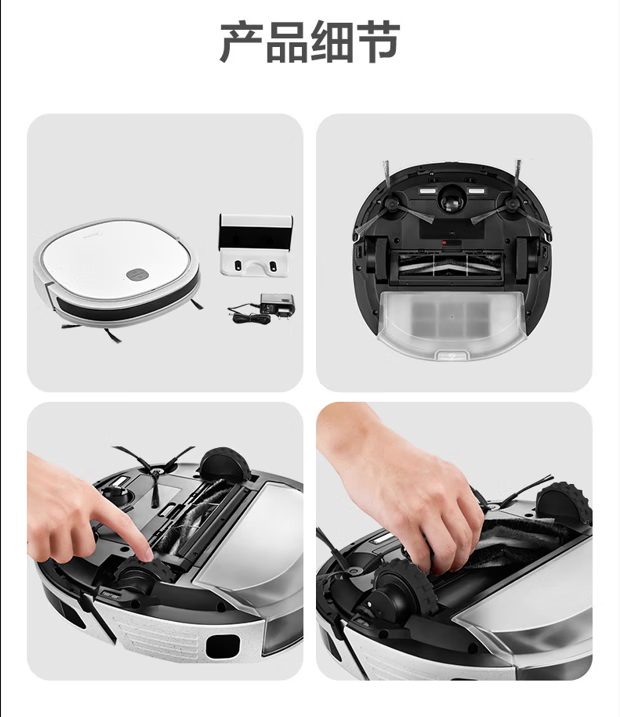 产品细节