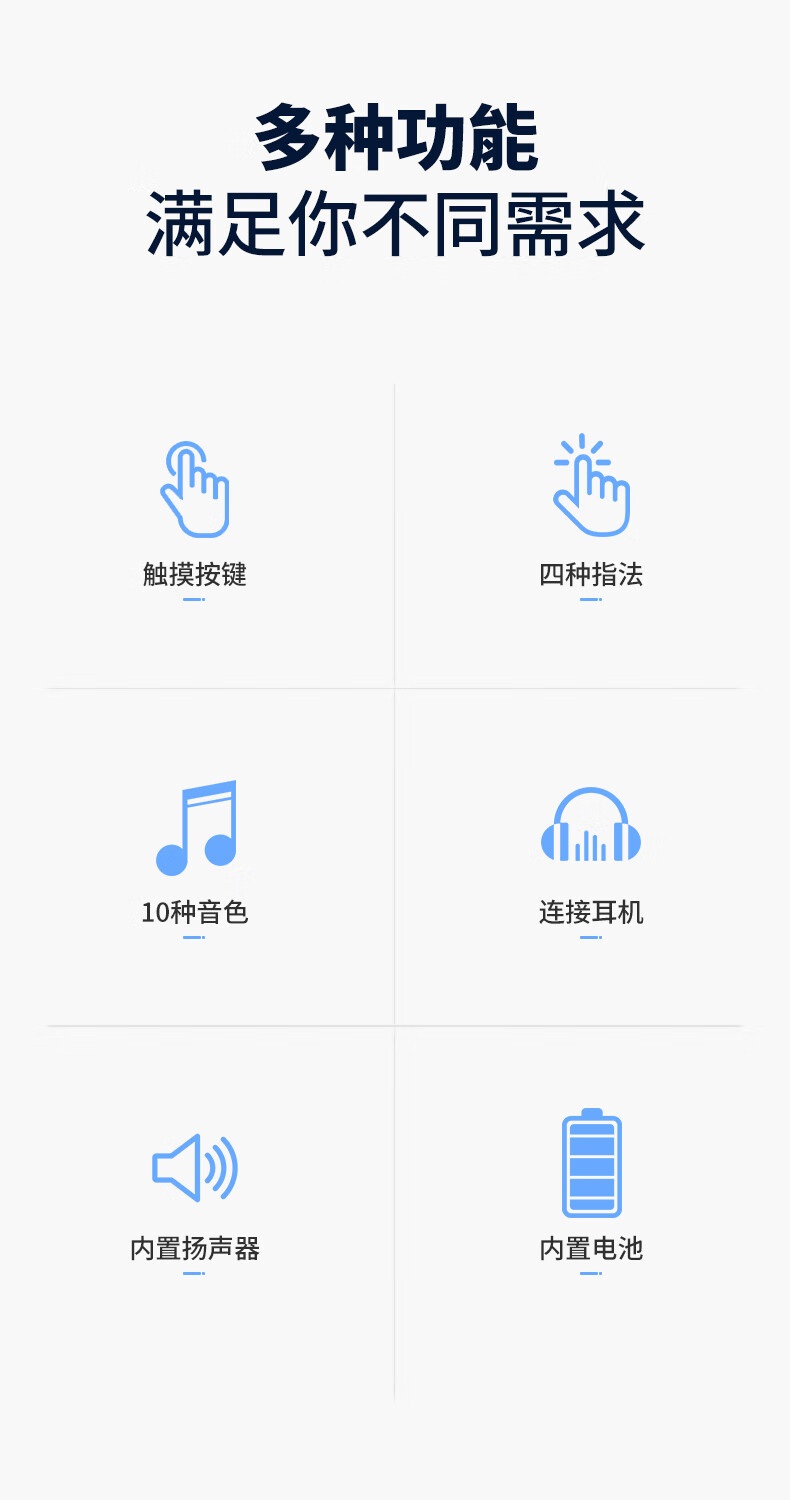 多种功能
满足你不同需求

触摸按键

四种指法

10种音色

连接耳机

内置扬声器

内置电池